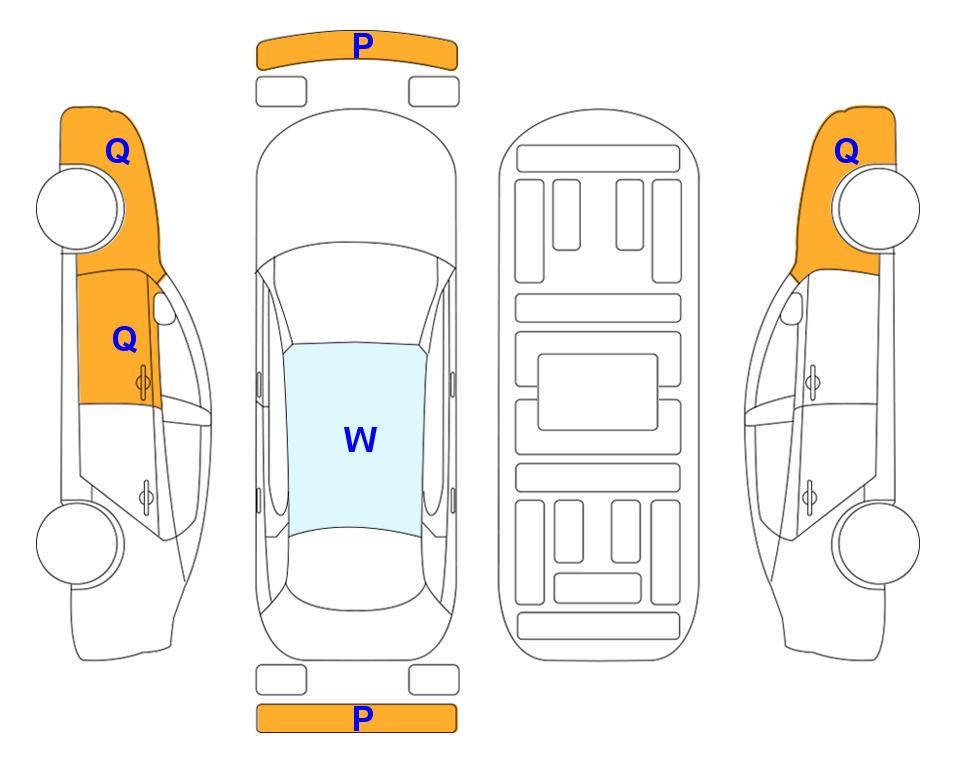 P

Q

Q

W

Q

P