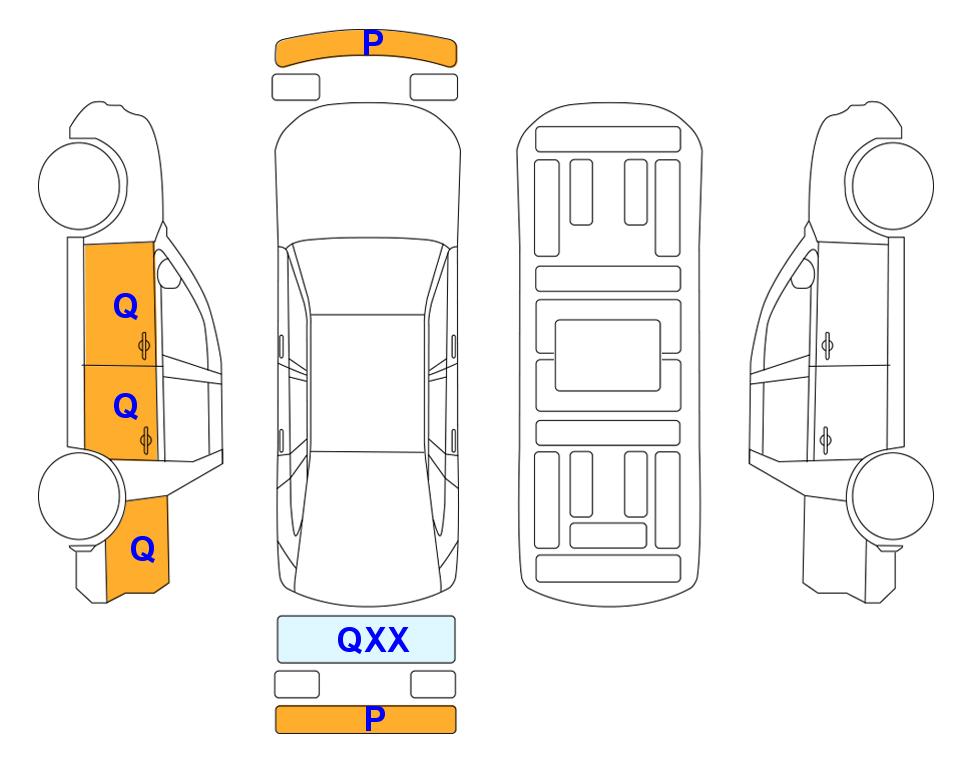 P

Q

Q

Q

QXX

P