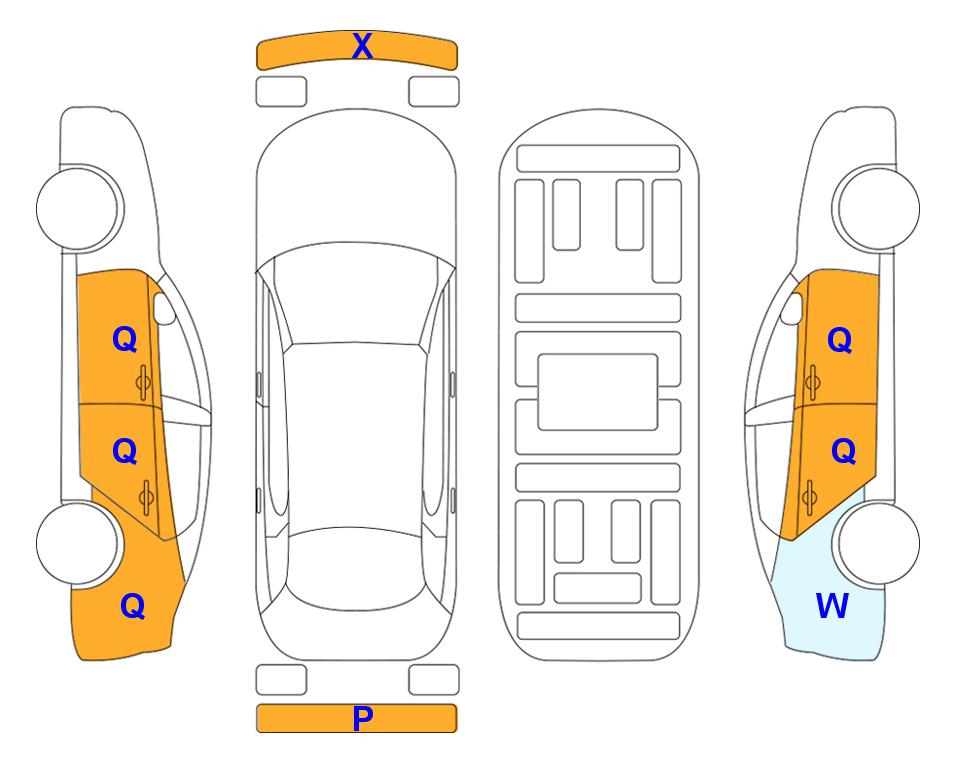 X

Q

Q

Q

Q

Q

W

P