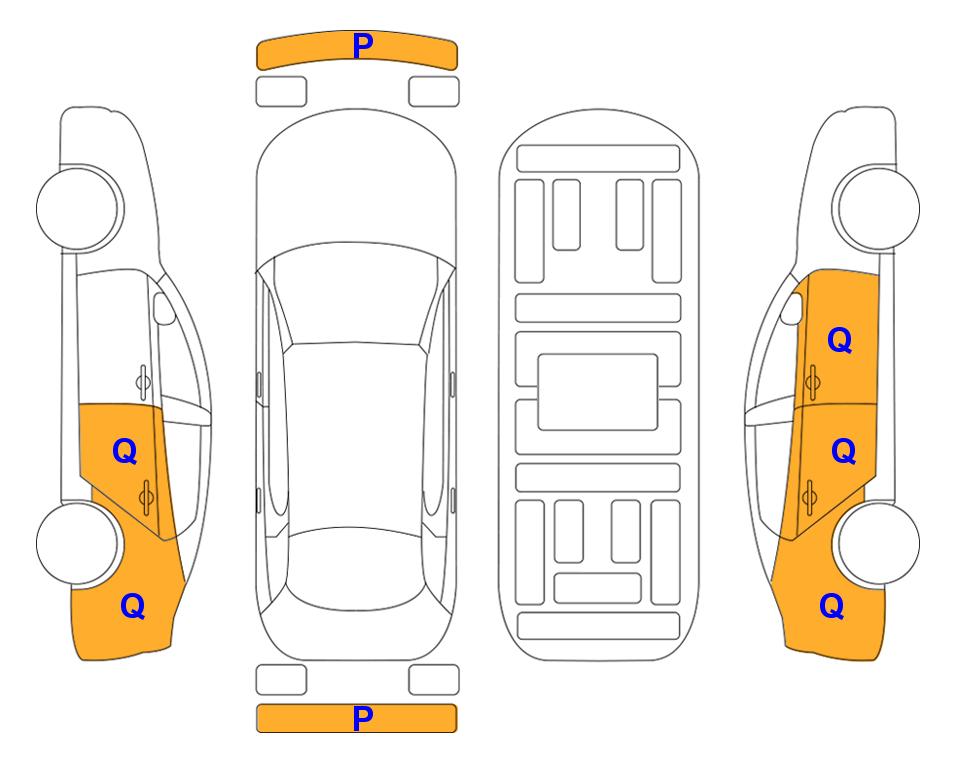 P

Q

Q

Q

Q

Q

P