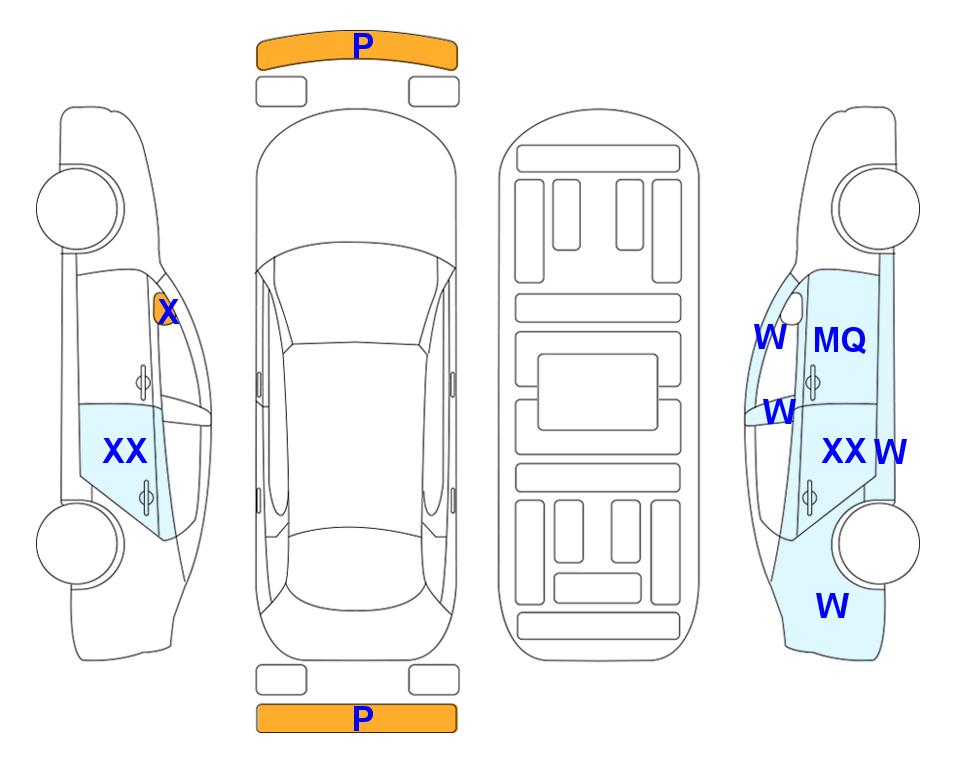 P

X

XX

W MQ

W

XX W

W

P