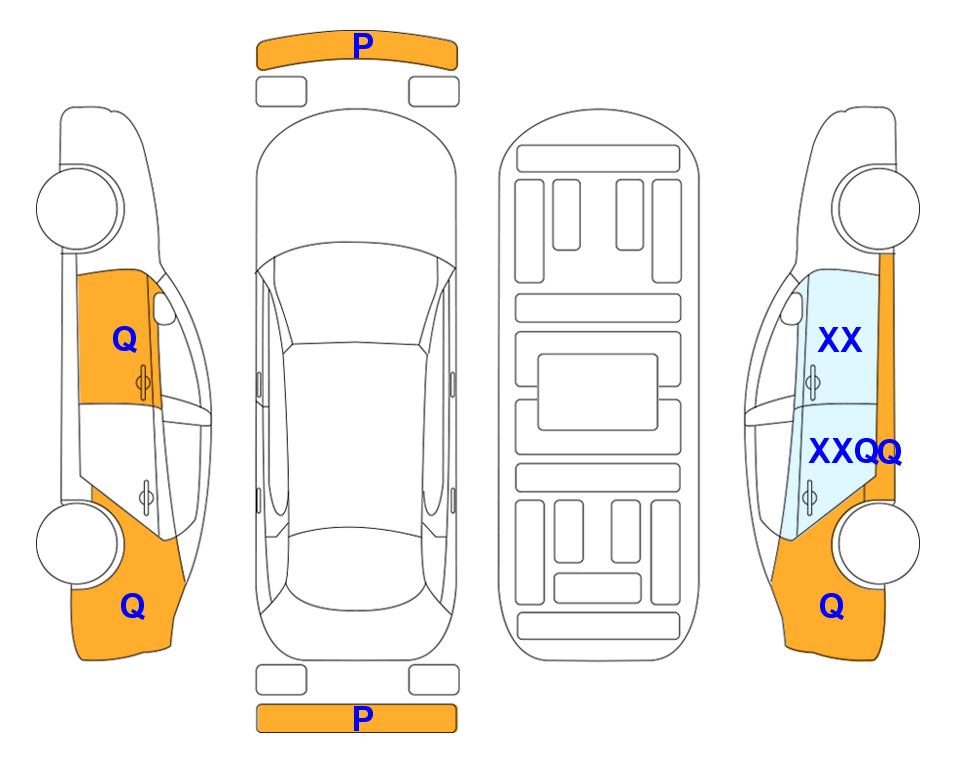 P
Q
Q
XX
XXQQ
Q
P