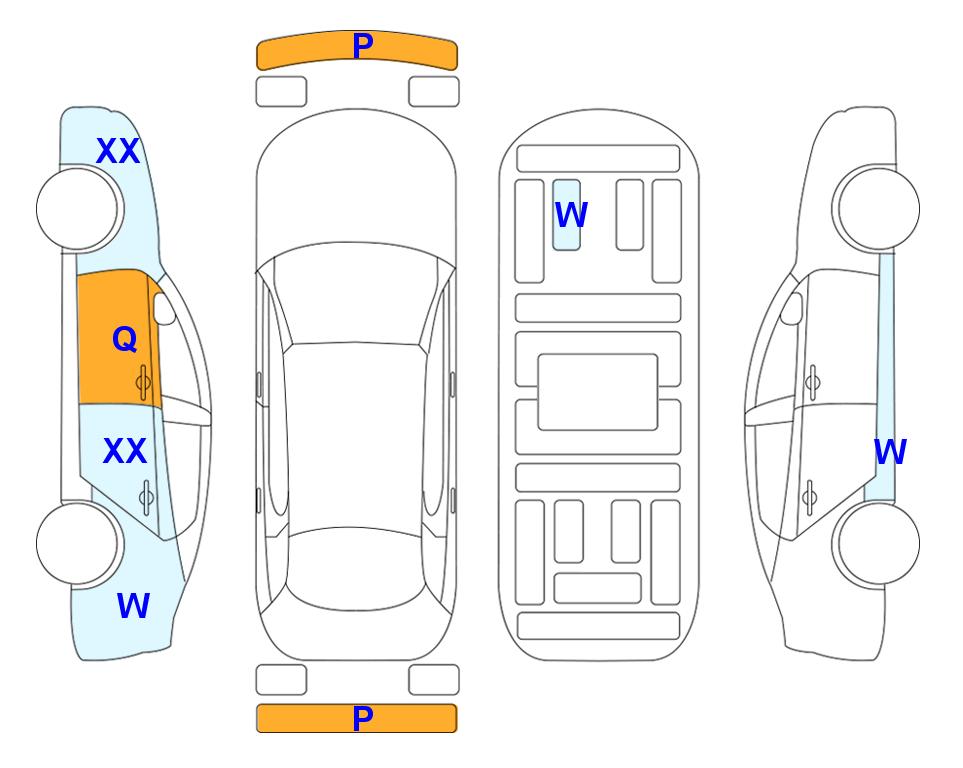 P

XX

W

Q

XX

W

W

P