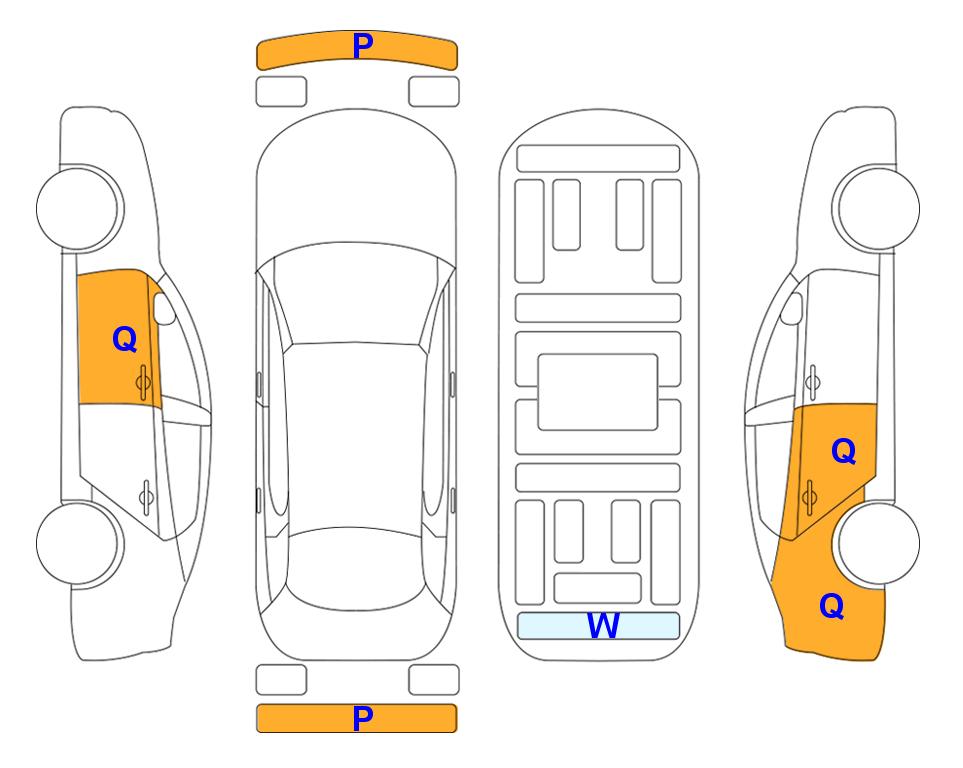 P

Q

Q

Q

W

P