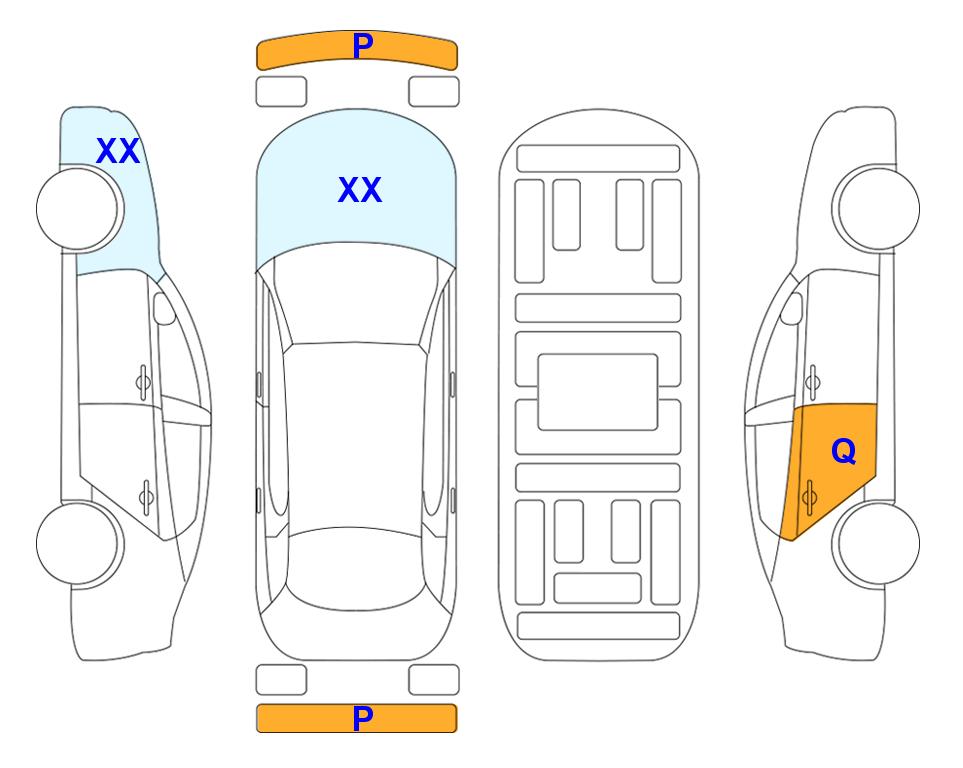 P
XX
XX
Q
P