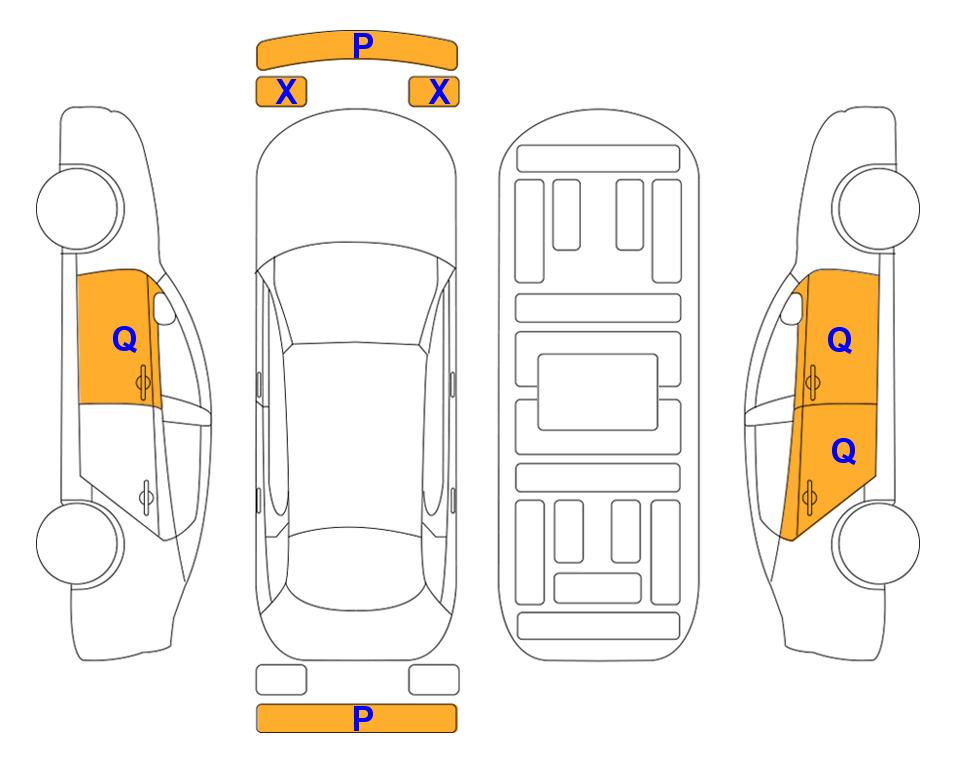 P
X X
Q
Q
Q
P