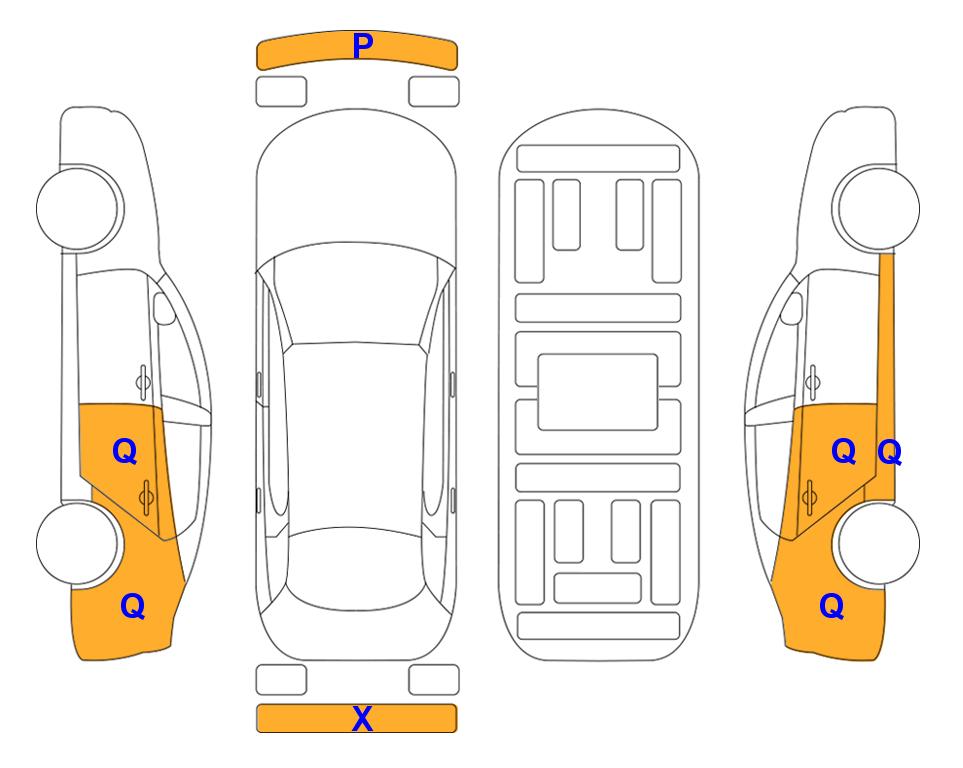 P

Q

Q

Q Q

Q

X