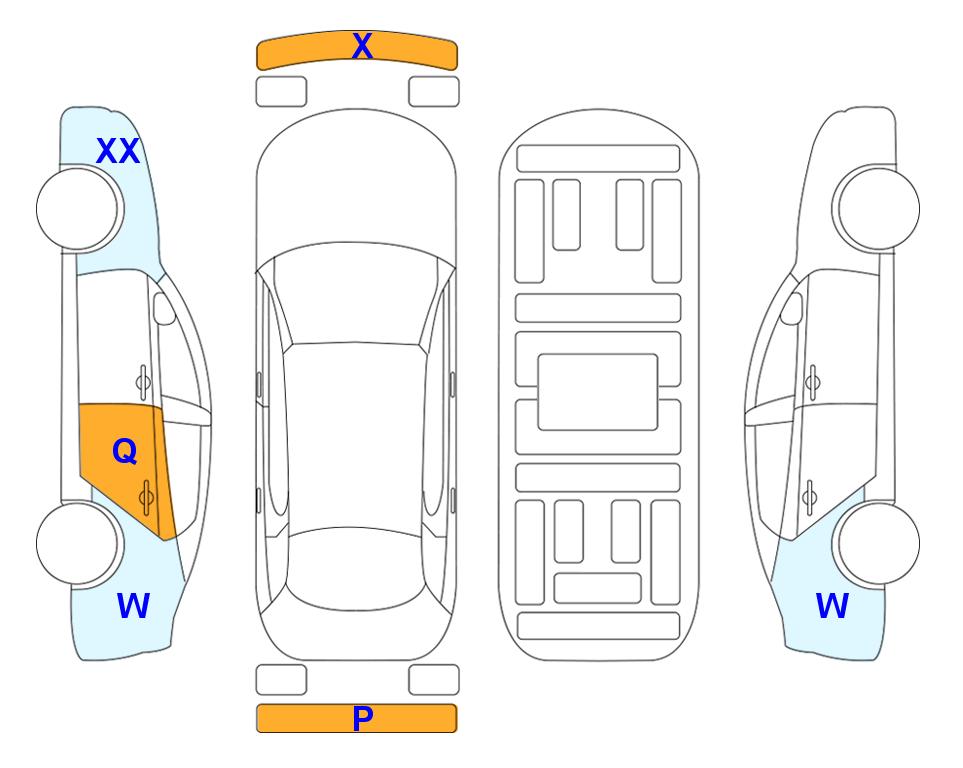 X

XX

Q

W

W

P