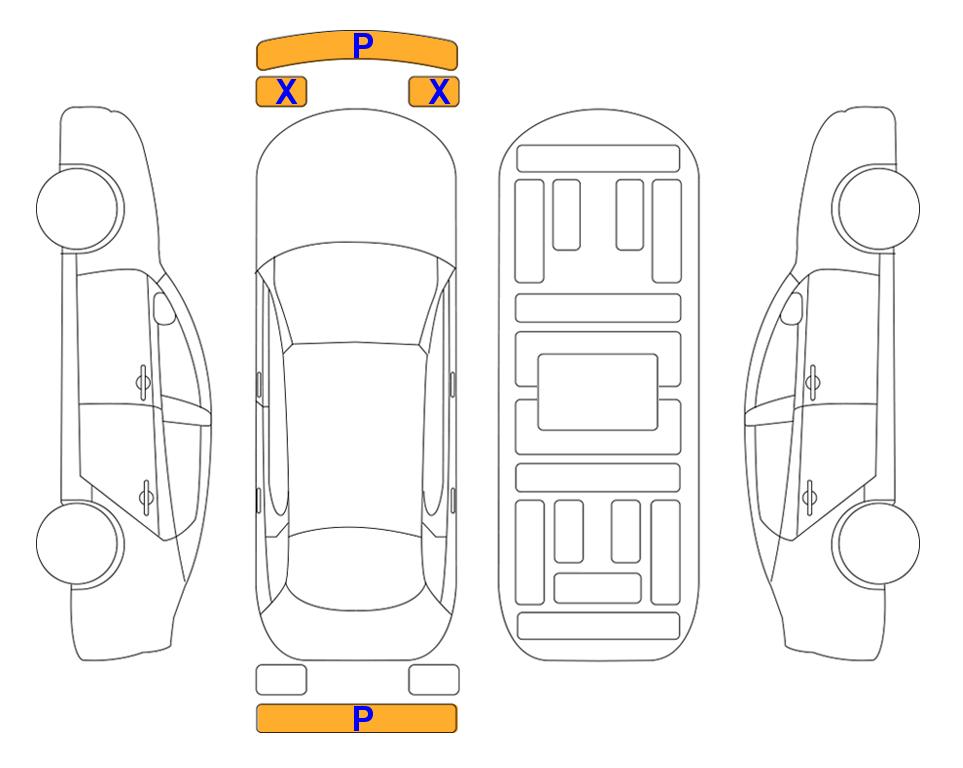 P
X X
P