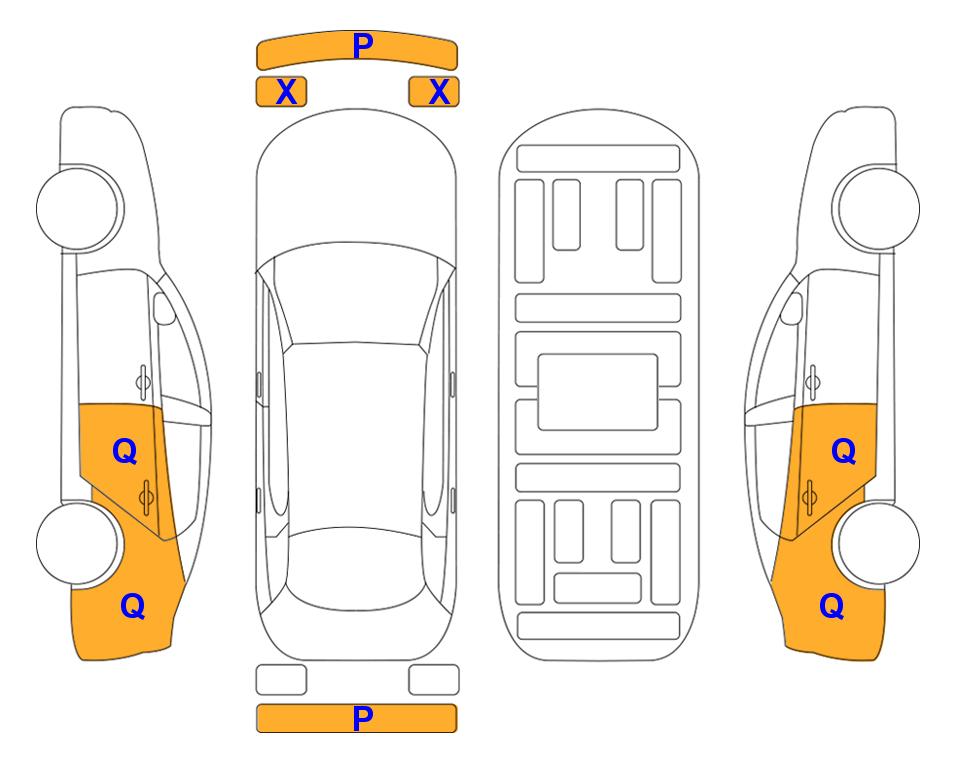 P
X X
Q
Q
Q
Q
P