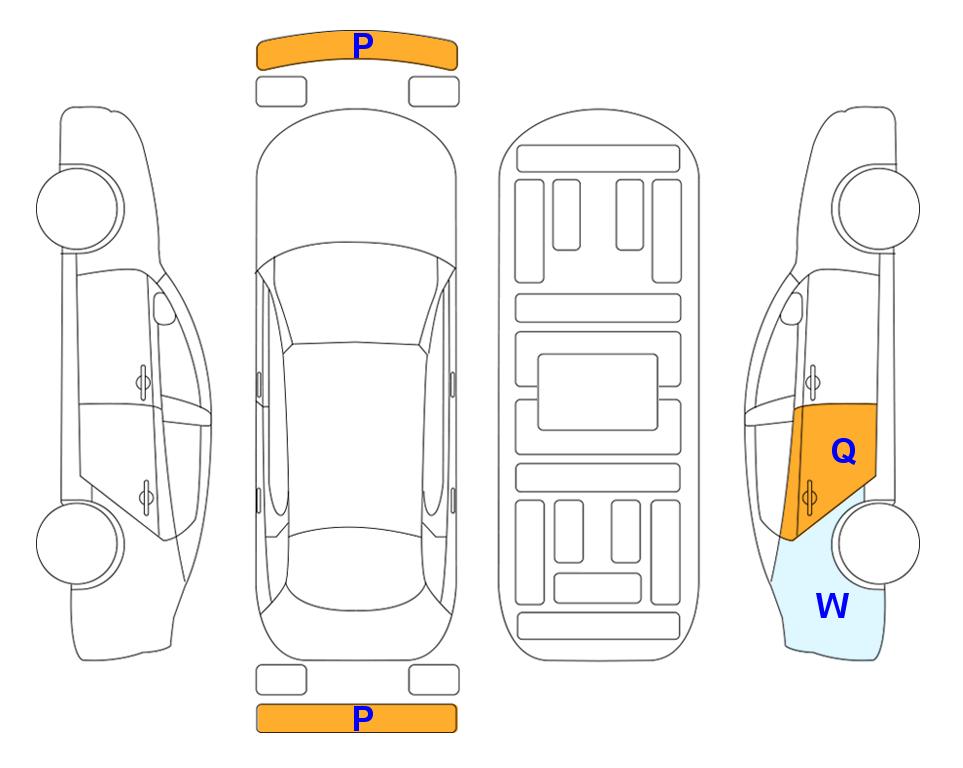 P

Q

W

P