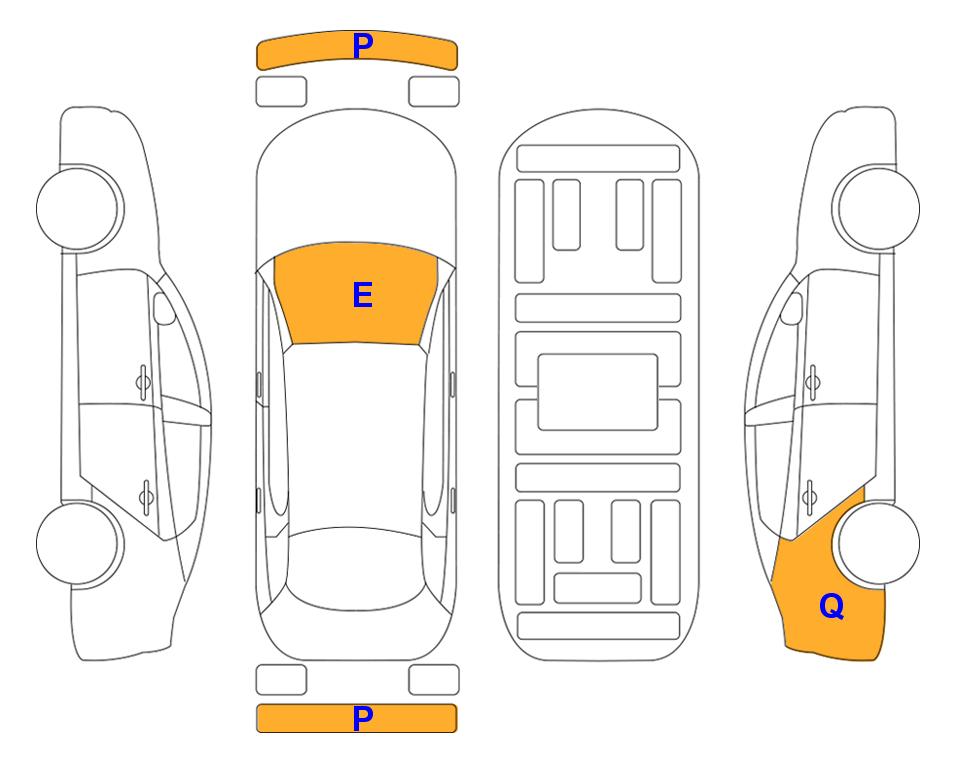 P

E

Q

P