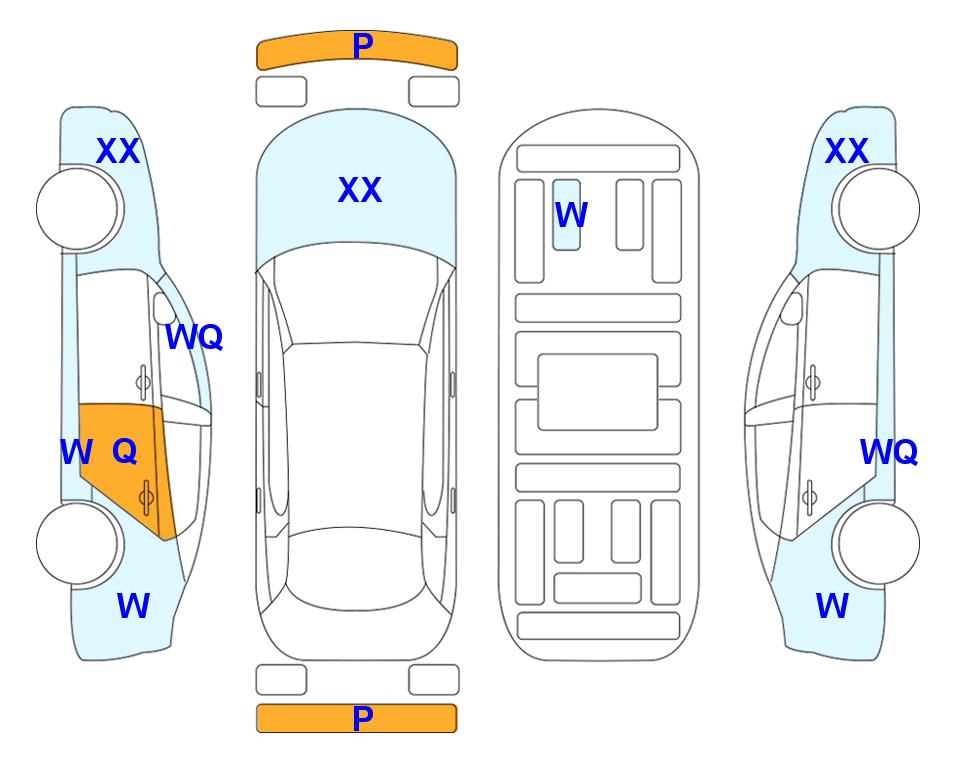 P

XX

XX

W

XX

WQ

W Q

WQ

W

W

P