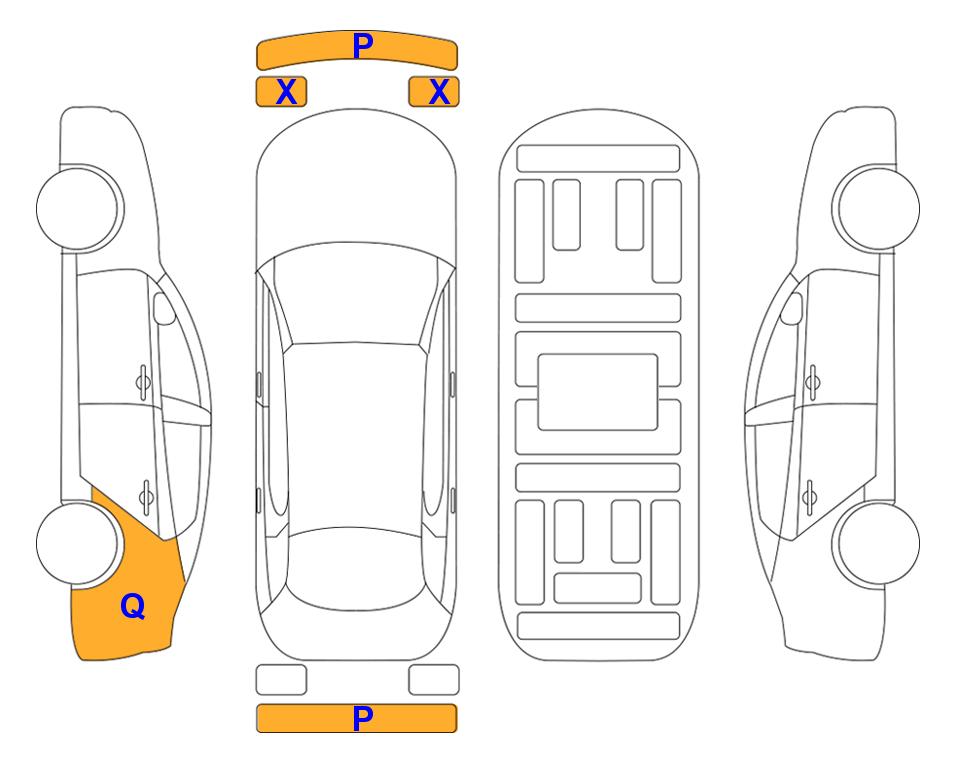 P
X X
Q
P