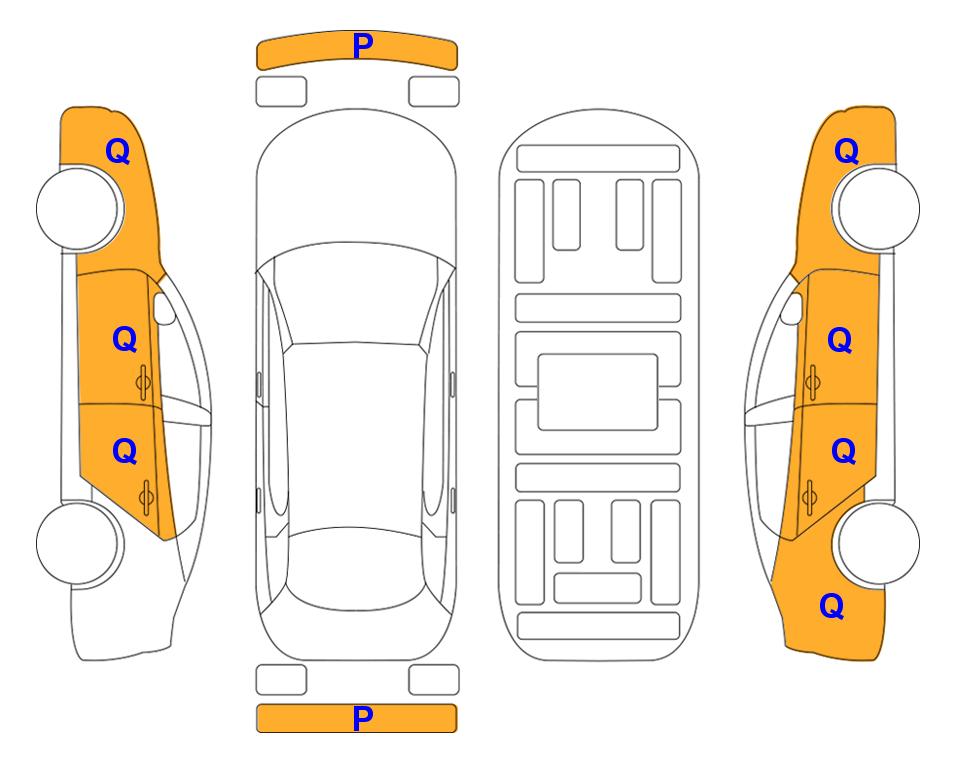 P

Q

Q

Q

Q

Q

Q

Q

P