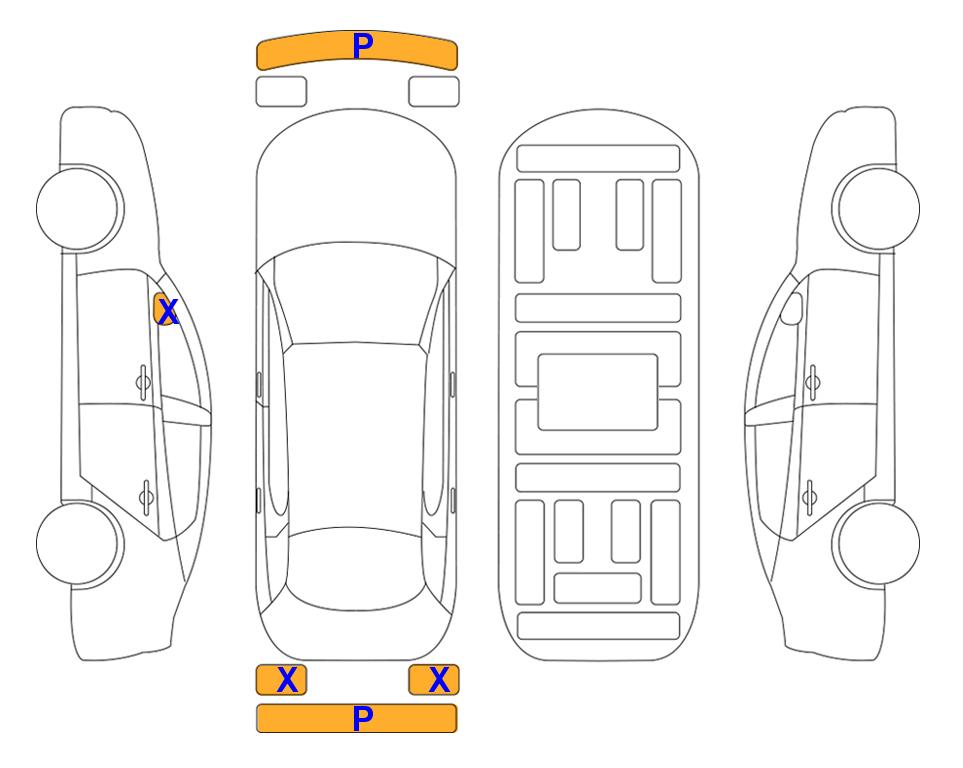 P

X

X X

P