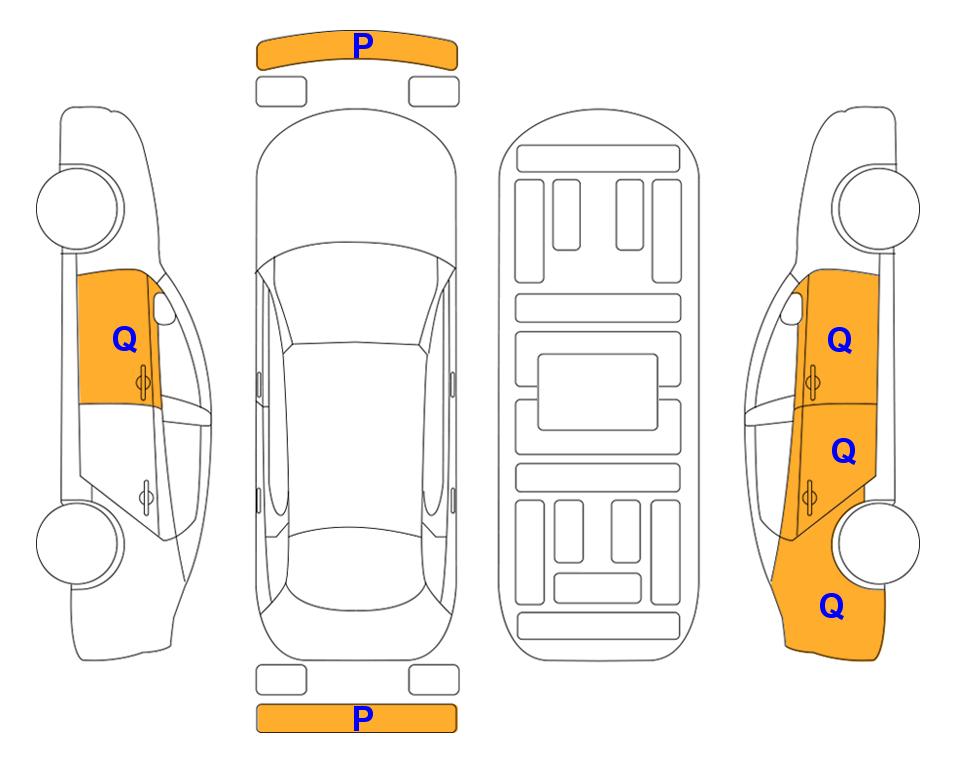 P

Q

Q

Q

Q

P