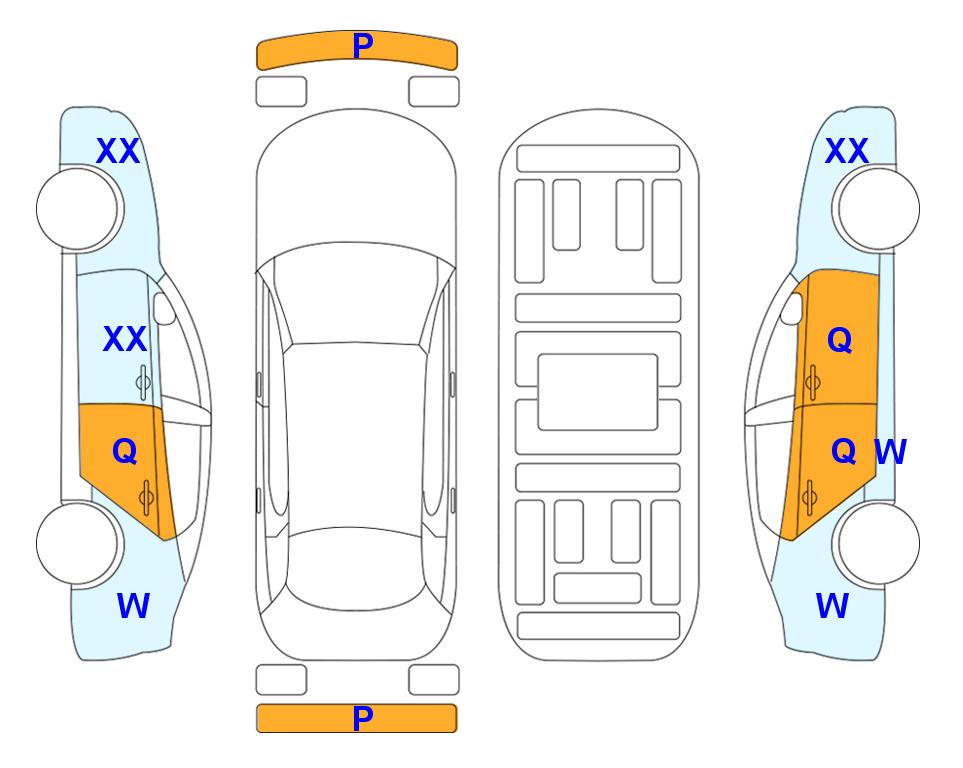 P

XX

XX

Q

W

XX

Q

Q W

W

P