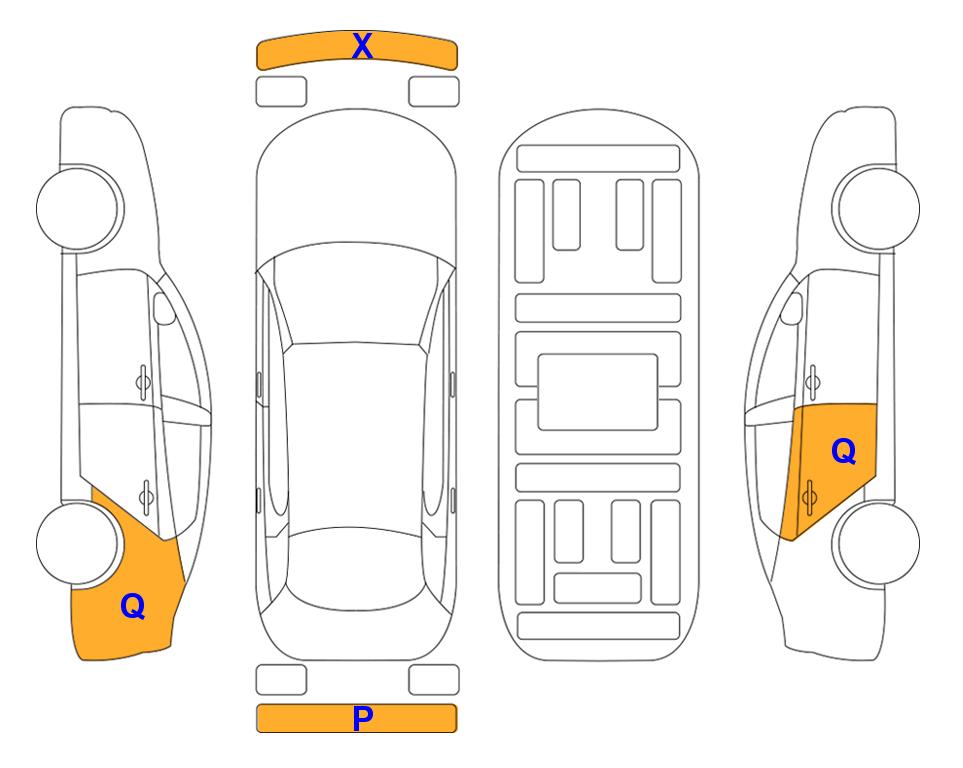 X

Q

Q

P