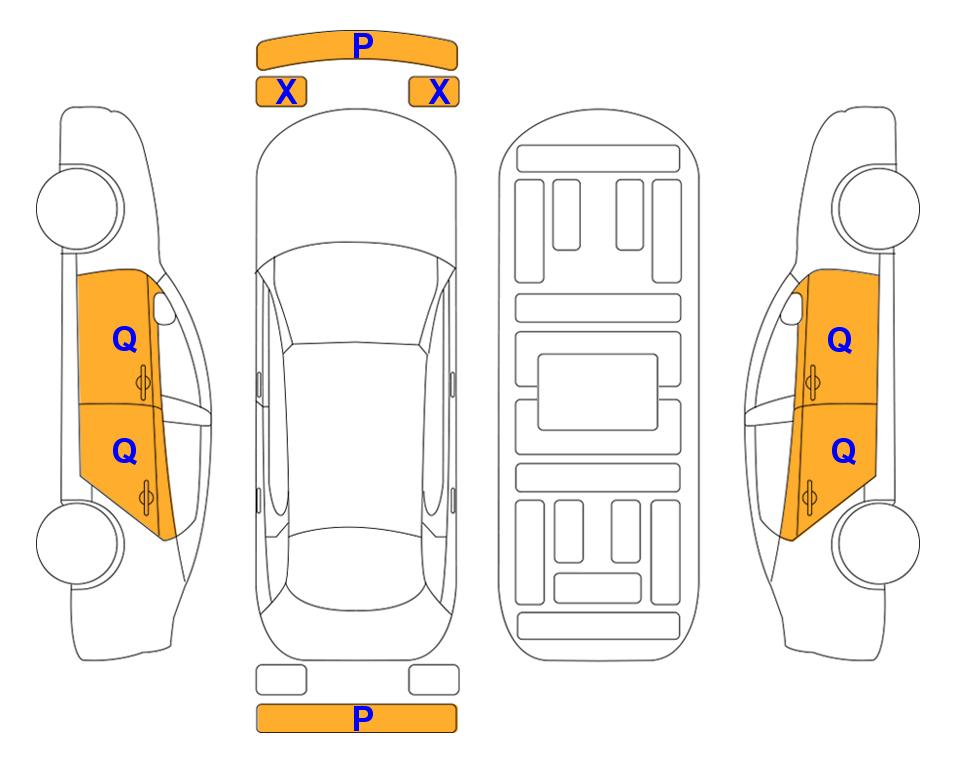 P
X X
Q
Q
Q
Q
P