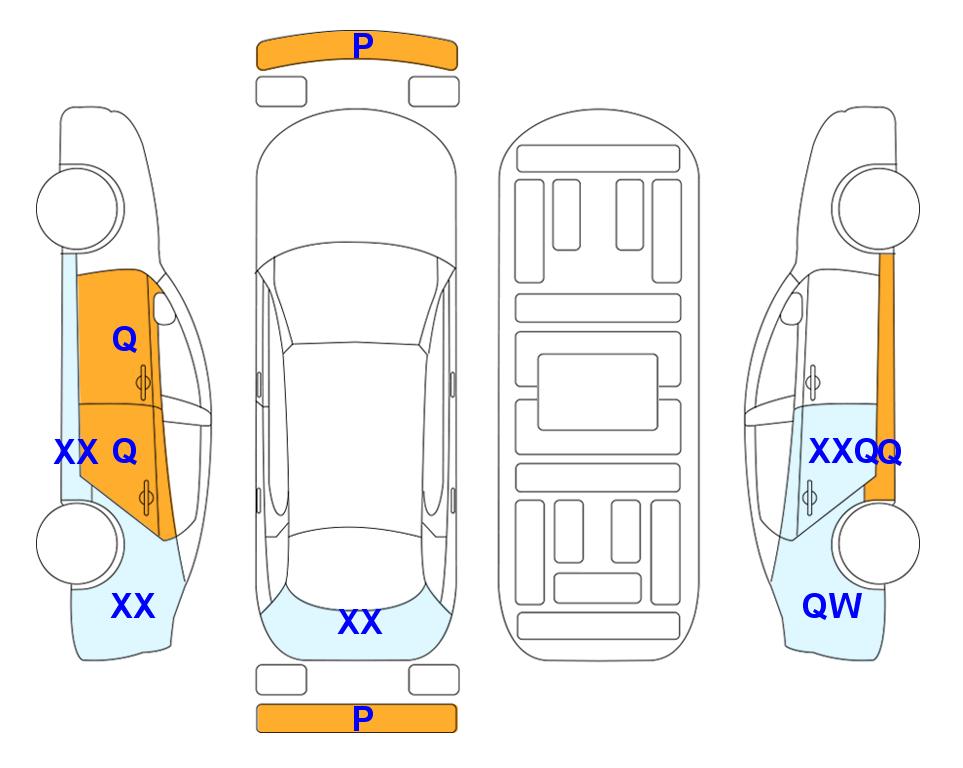 P

Q

XX Q

XX

XX

XXQQ

QW

P