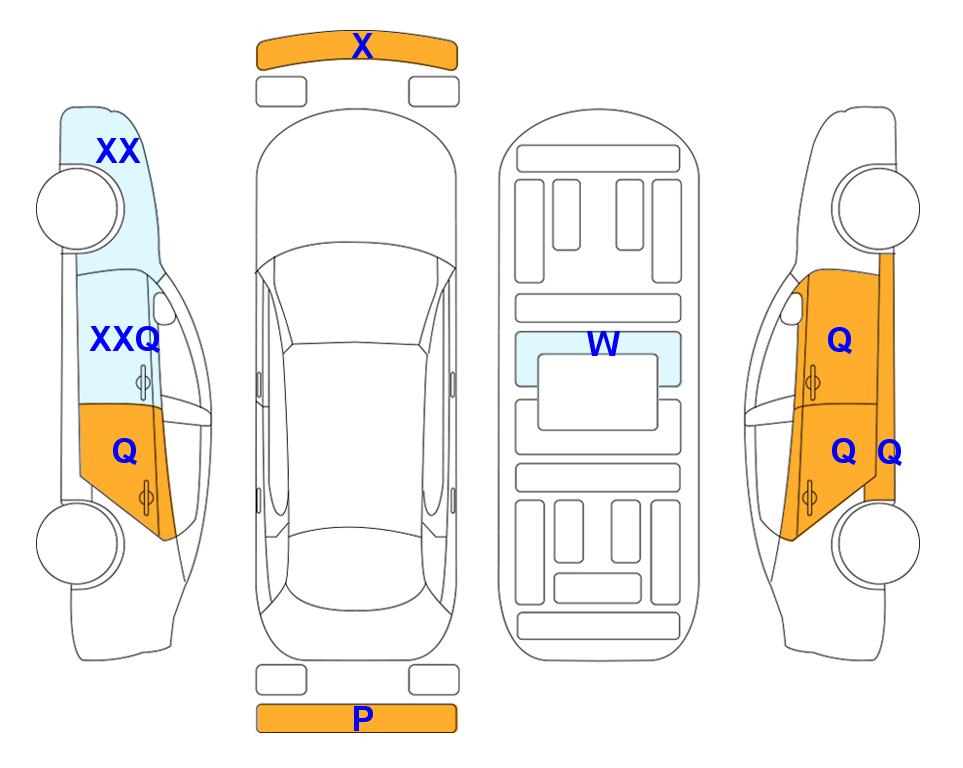 X

XX

XXQ

Q

W

Q

Q Q

P