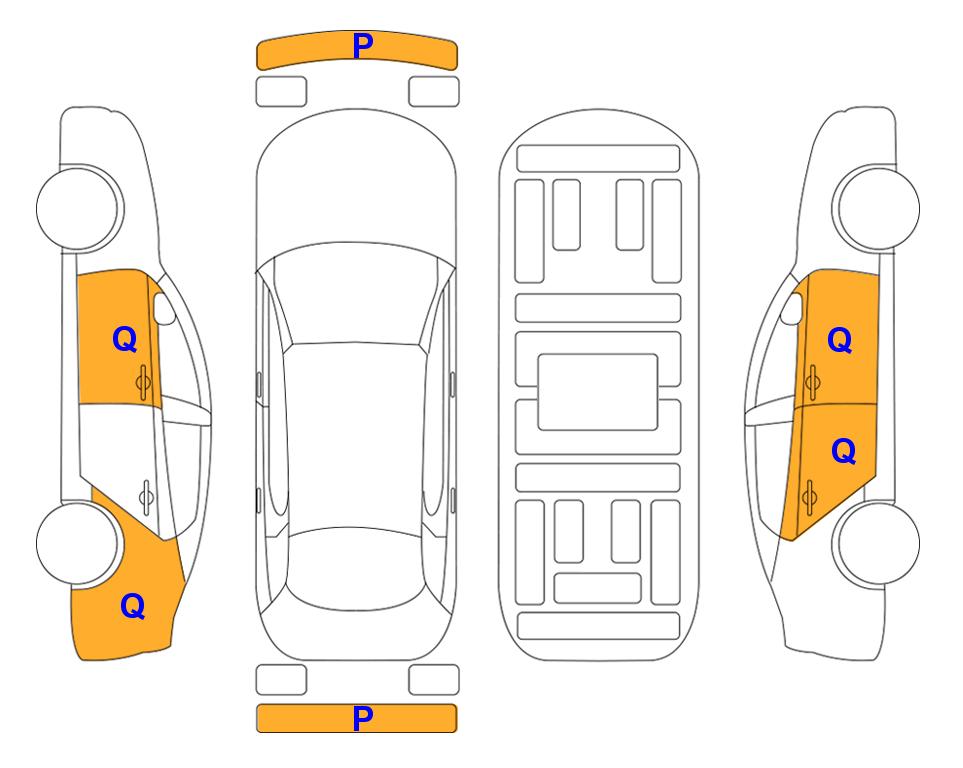 P

Q

Q

Q

Q

P