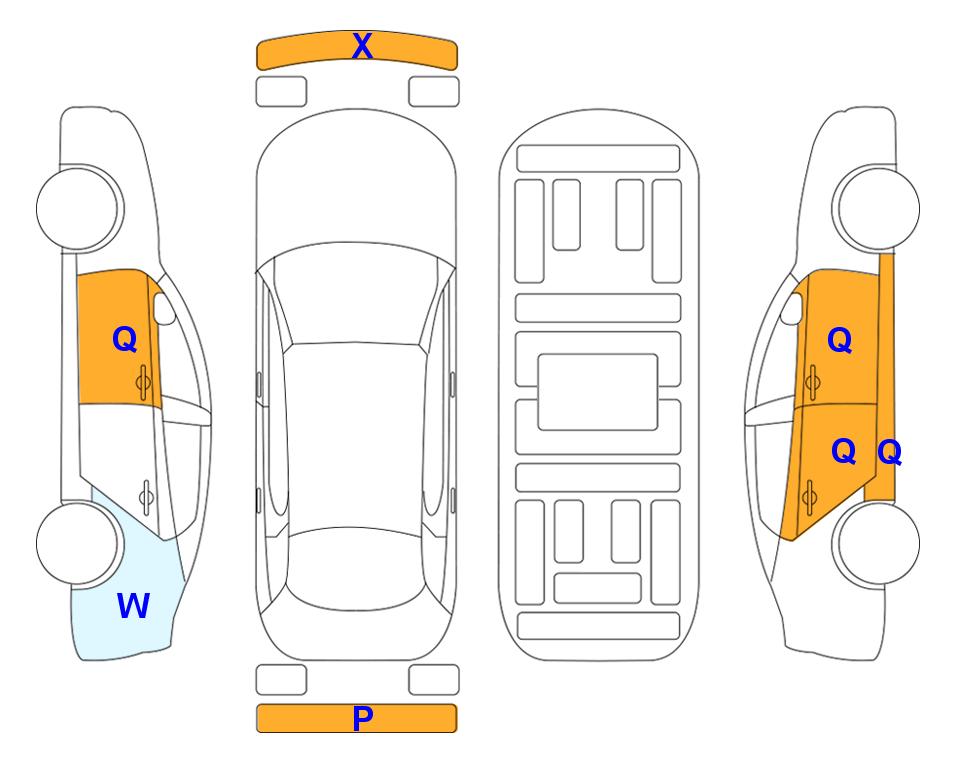 X

Q

W

Q

Q

Q

P