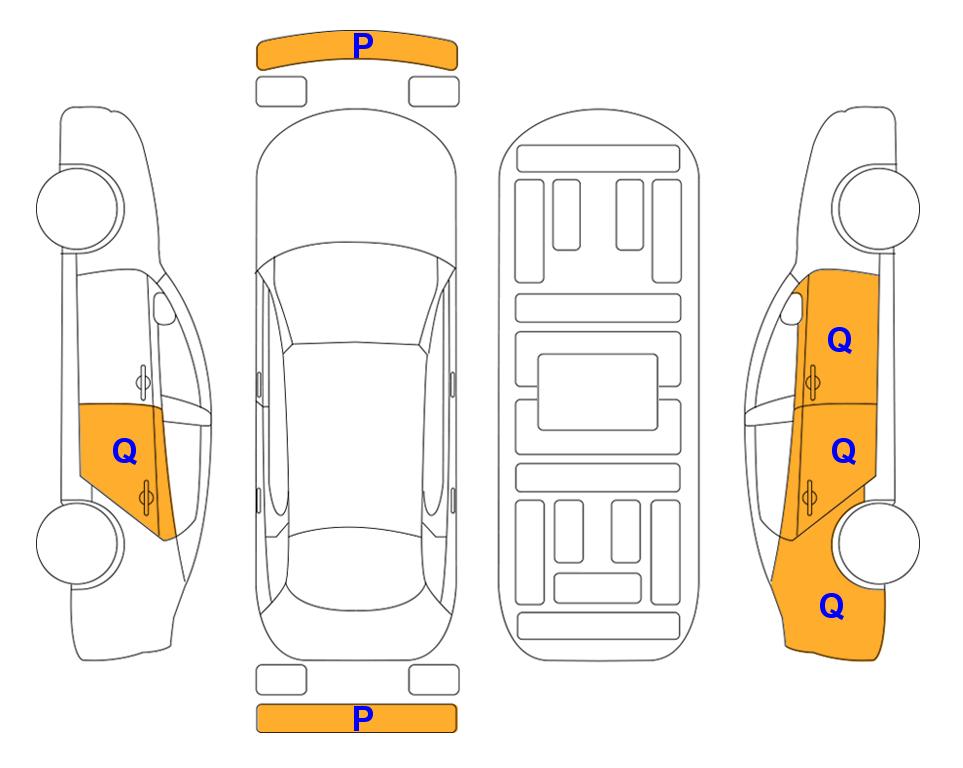 P

Q

Q

Q

Q

P