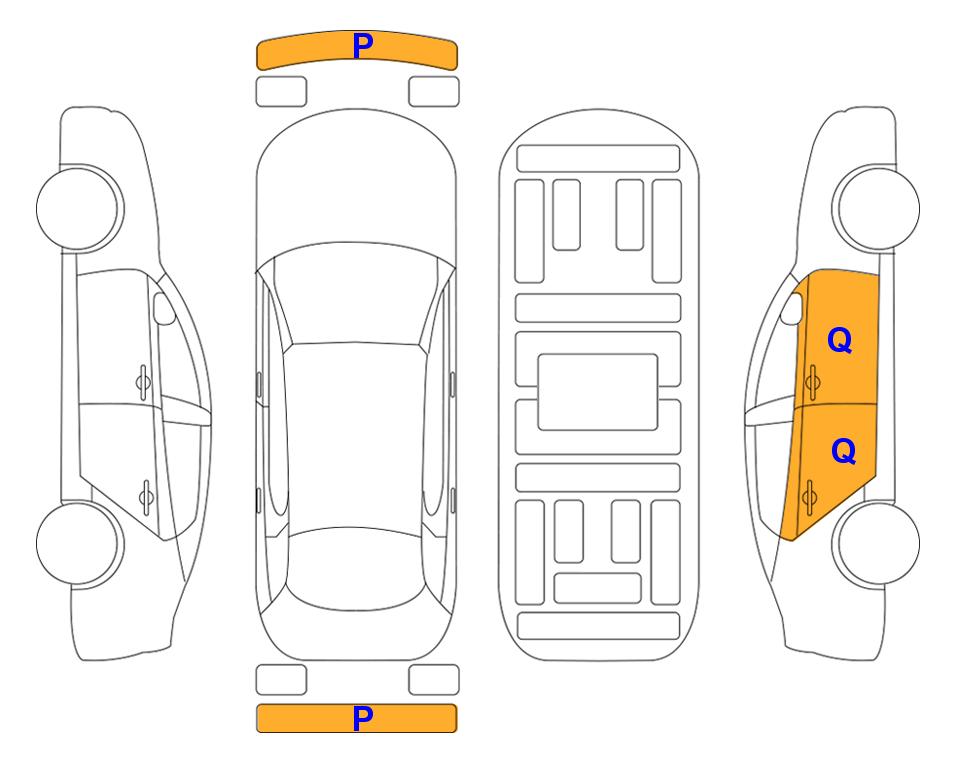 P
Q
Q
P