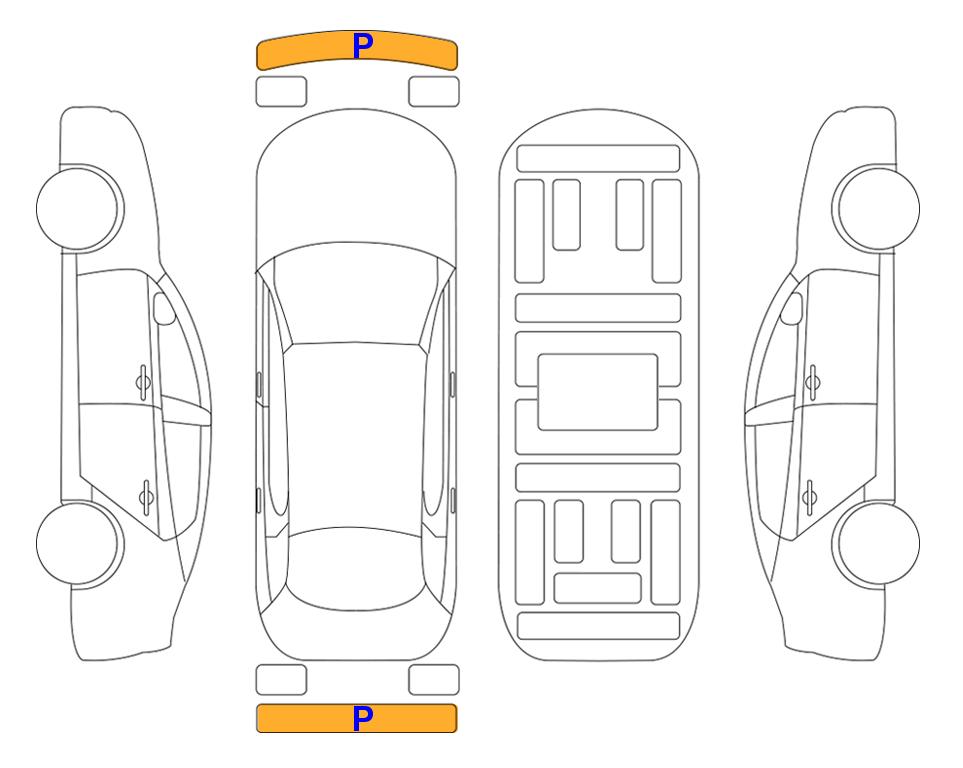 P

P