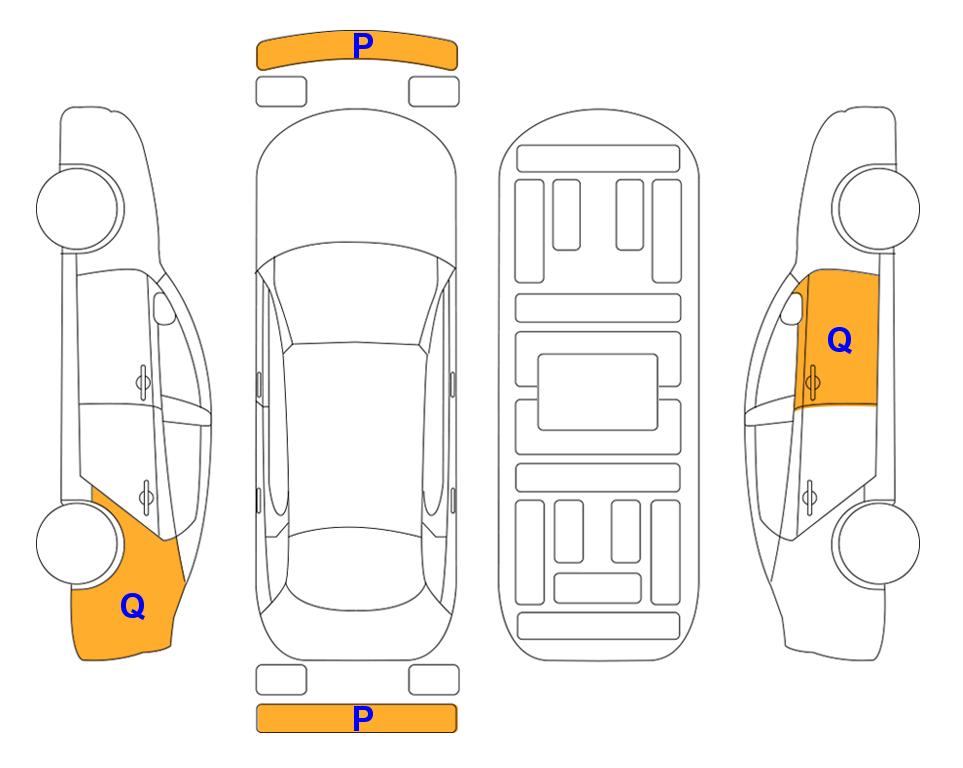 P

Q

Q

P