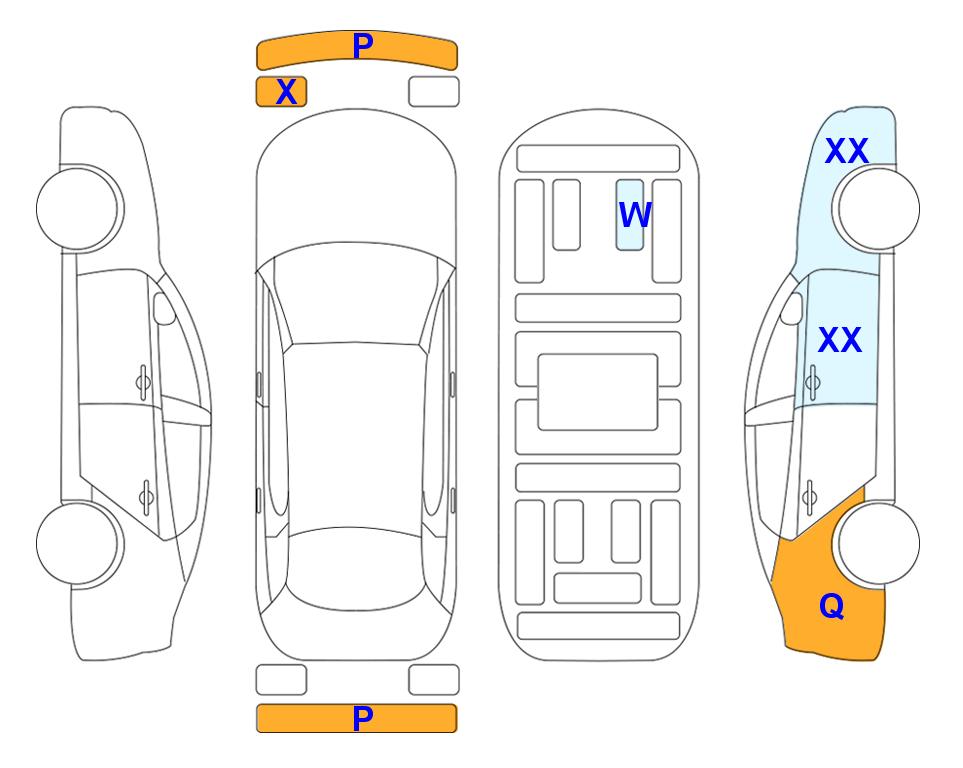 P
X
W
XX
XX
Q
P