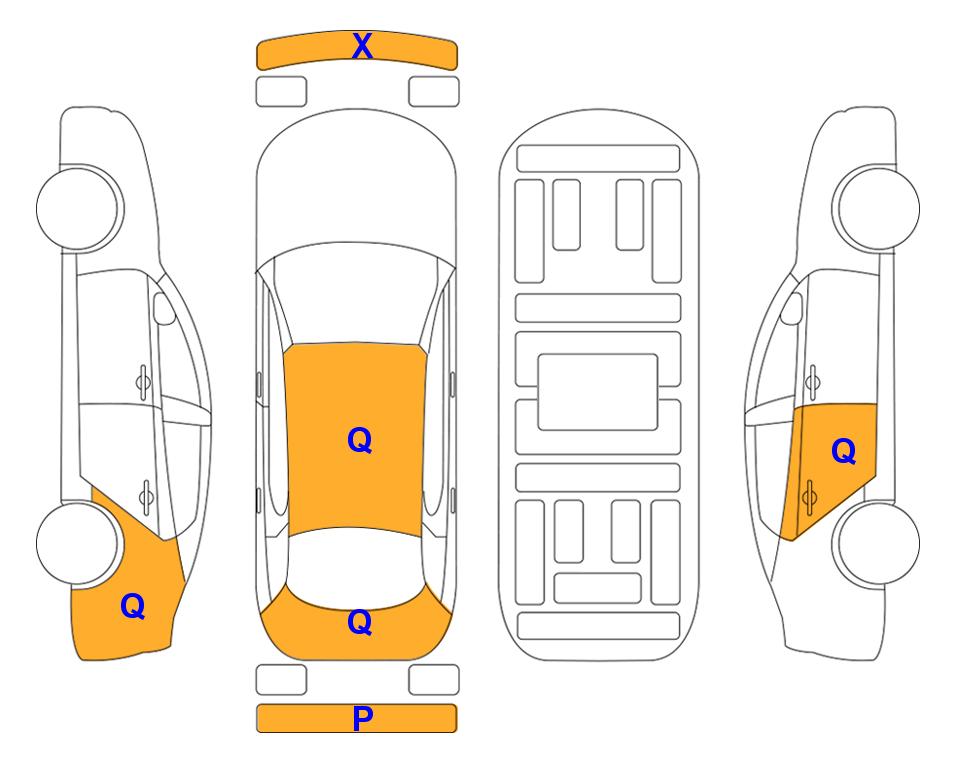 X

Q

Q

Q

Q

P