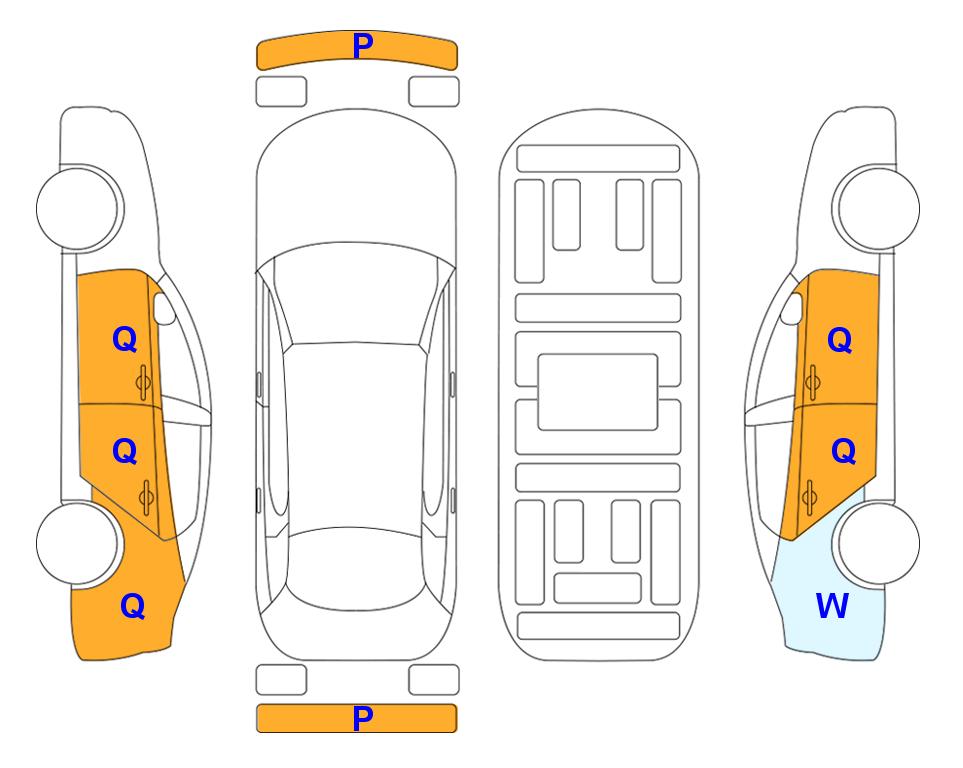 P

Q

Q

Q

Q

Q

W

P