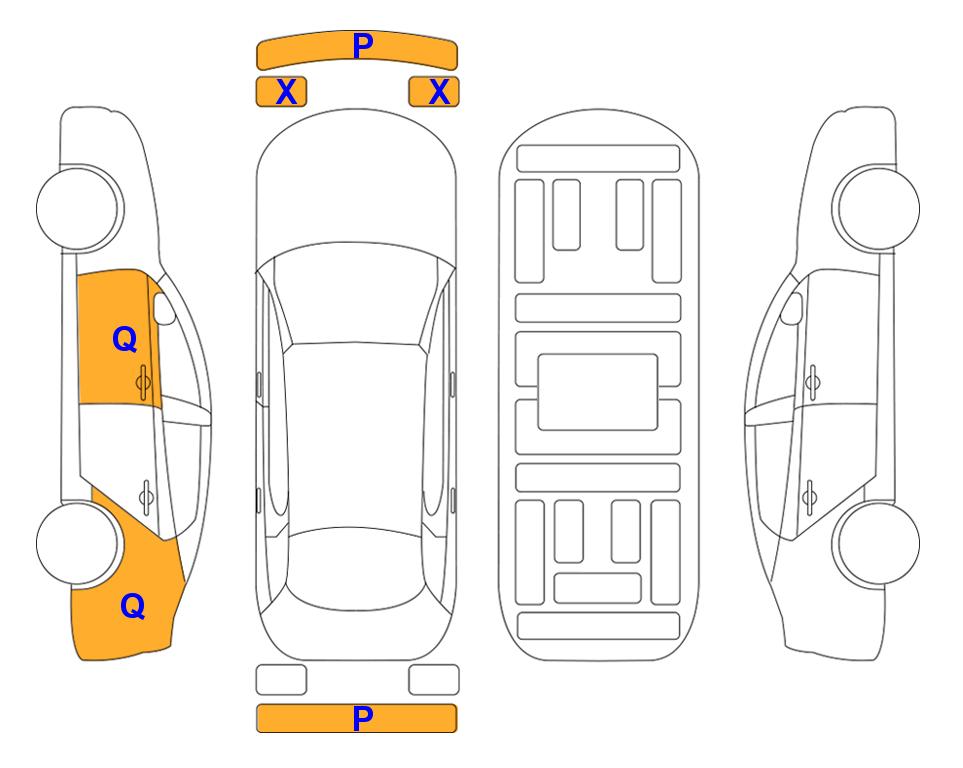 P
X X
Q
Q
P