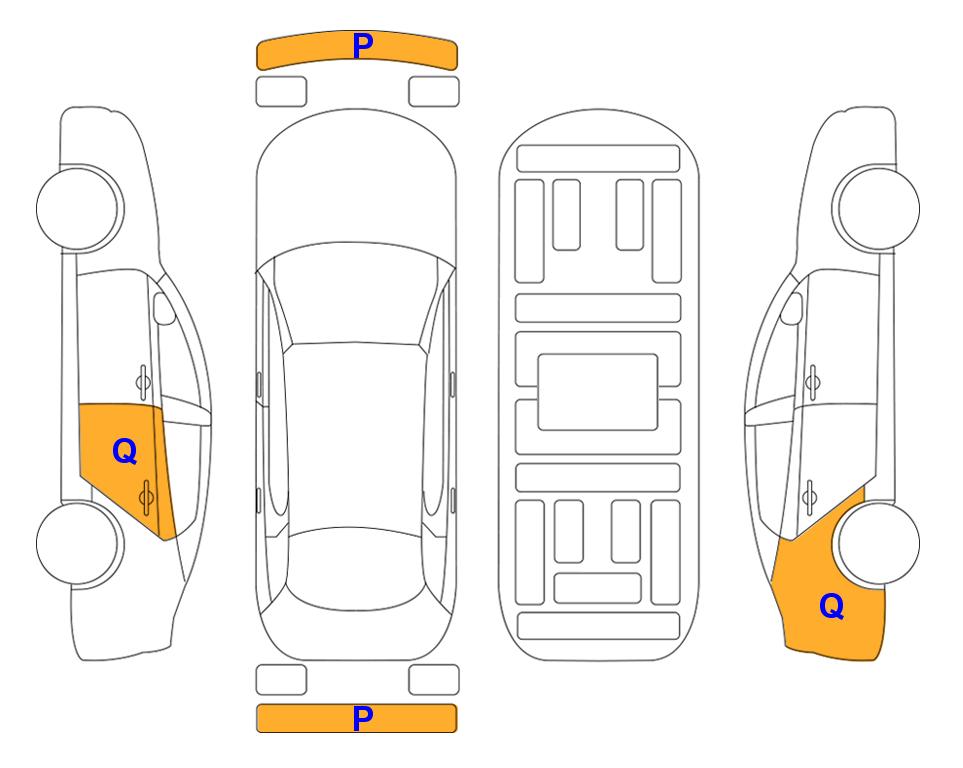 P
Q
Q
P