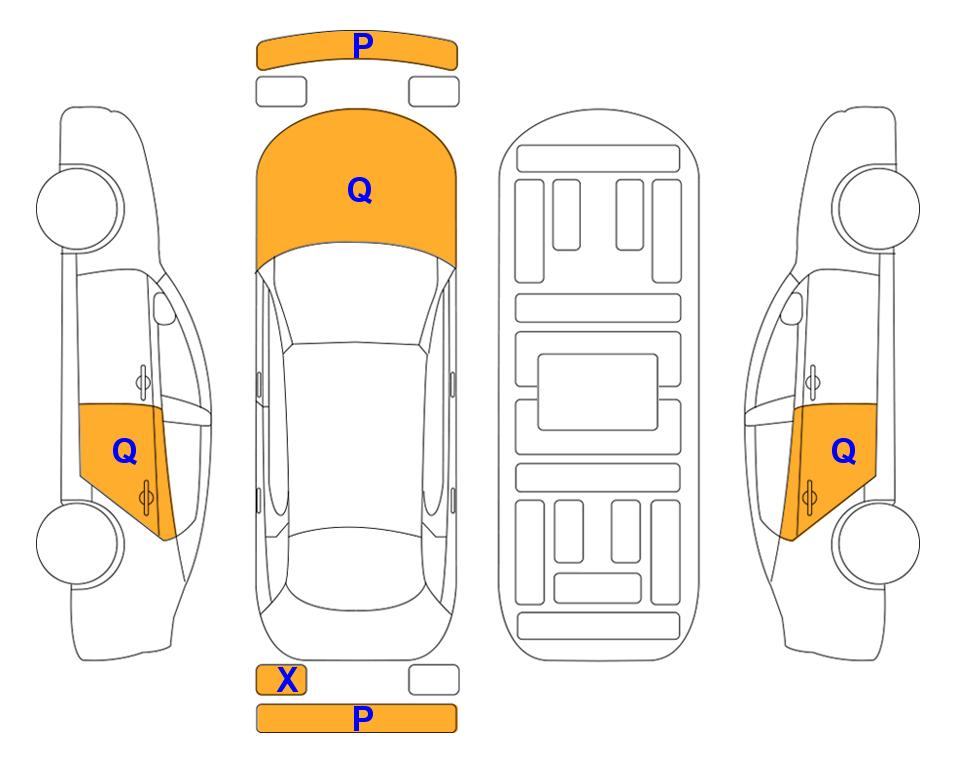 P

Q

Q

Q

X

P