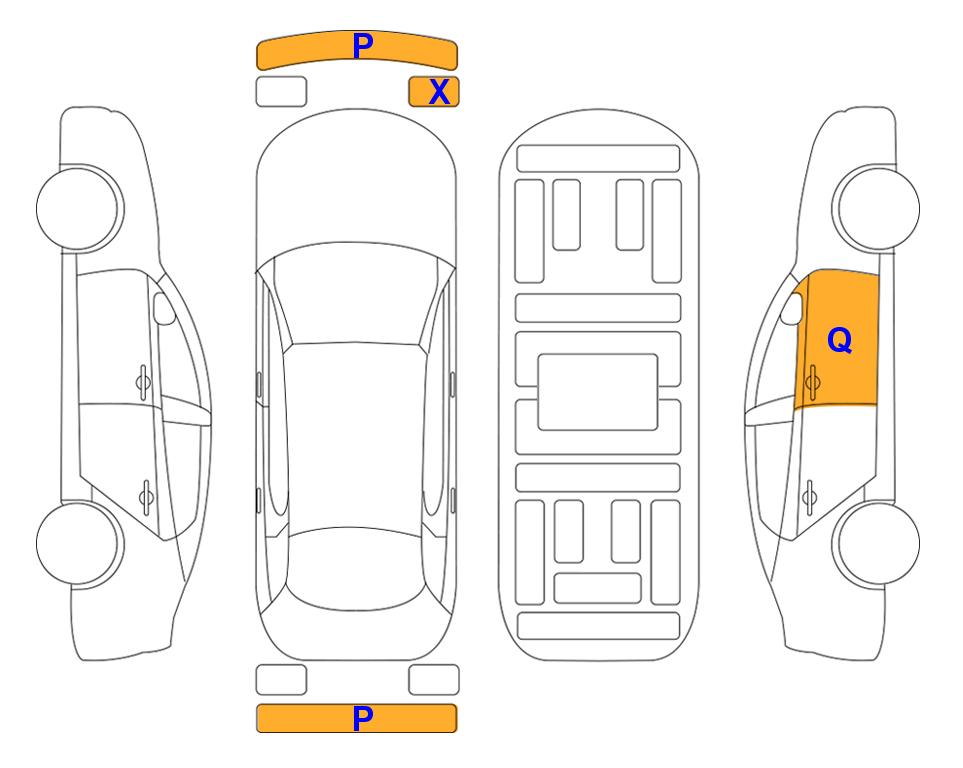 P

X

Q

P