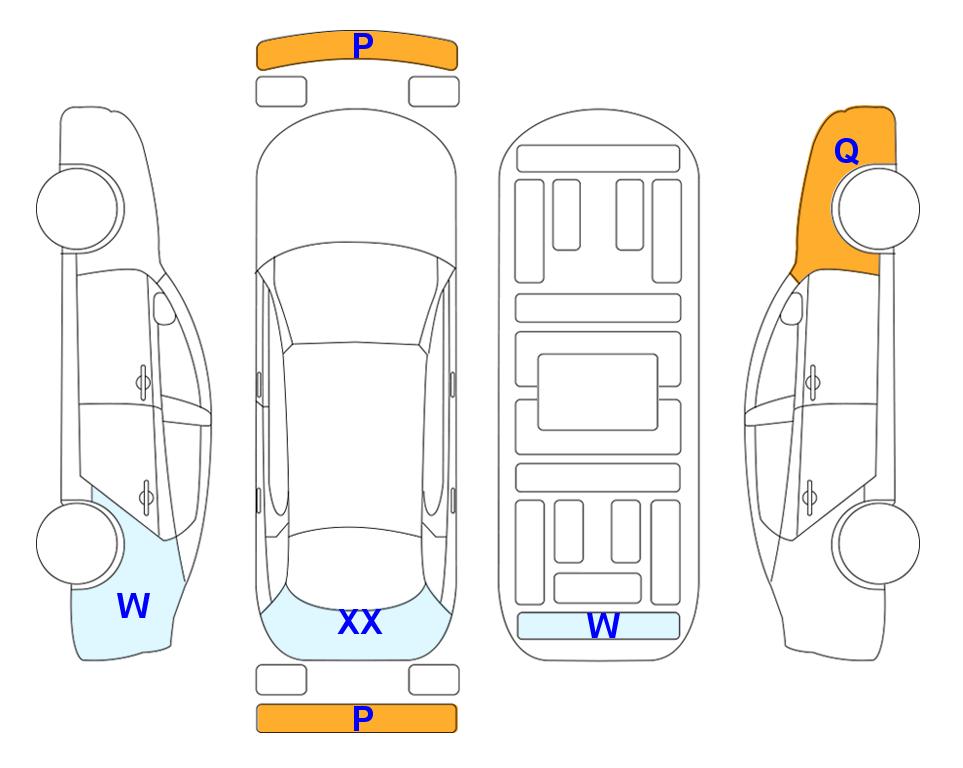 P

Q

W

XX

W

P