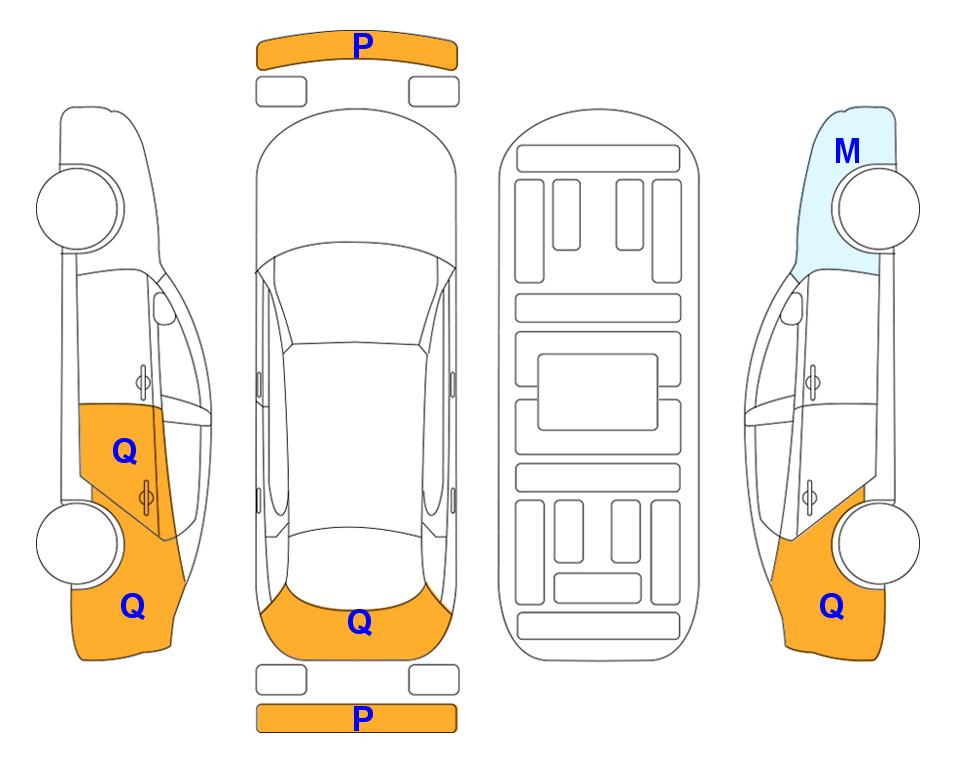 P

M

Q

Q

Q

Q

P