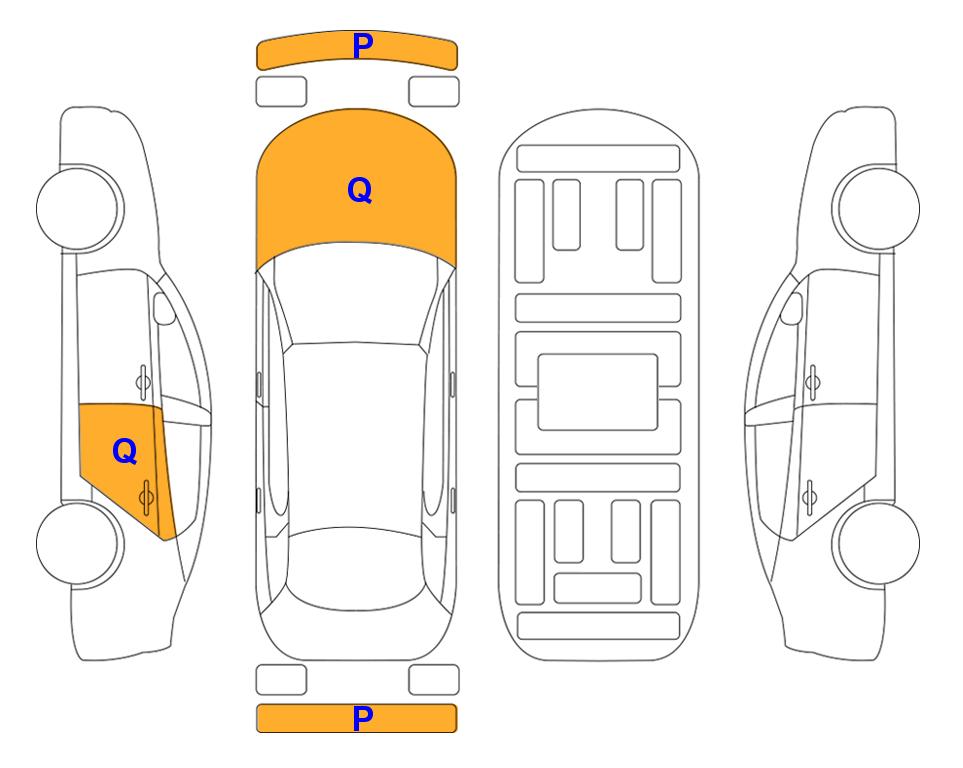 P

Q

Q

P