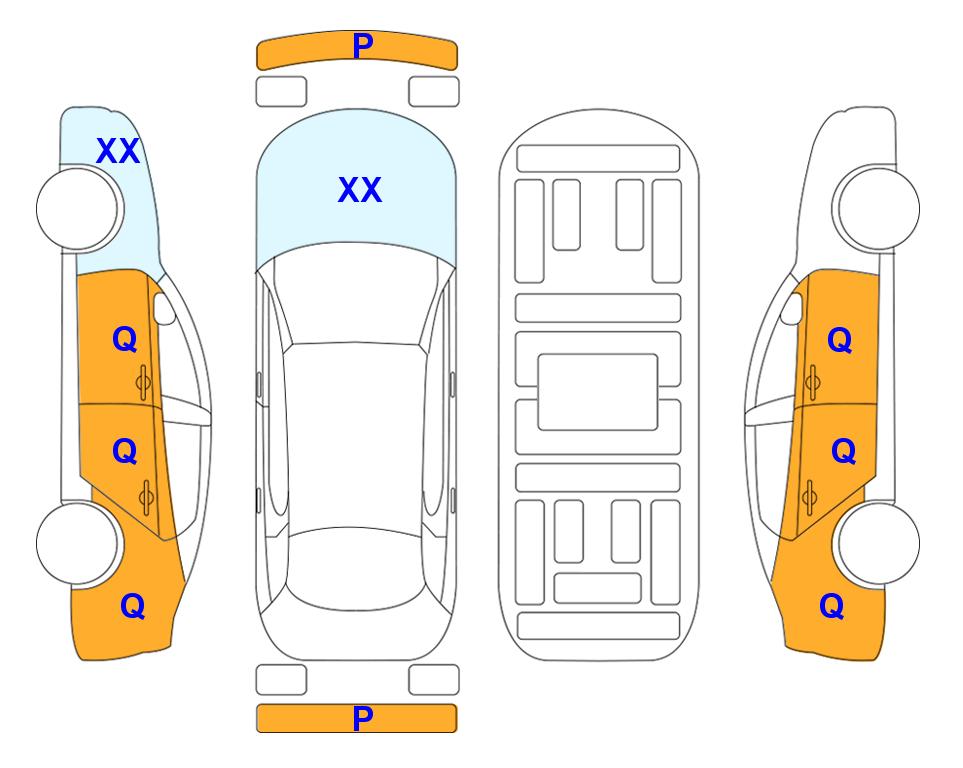 P

XX

XX

Q

Q

Q

Q

Q

Q

P