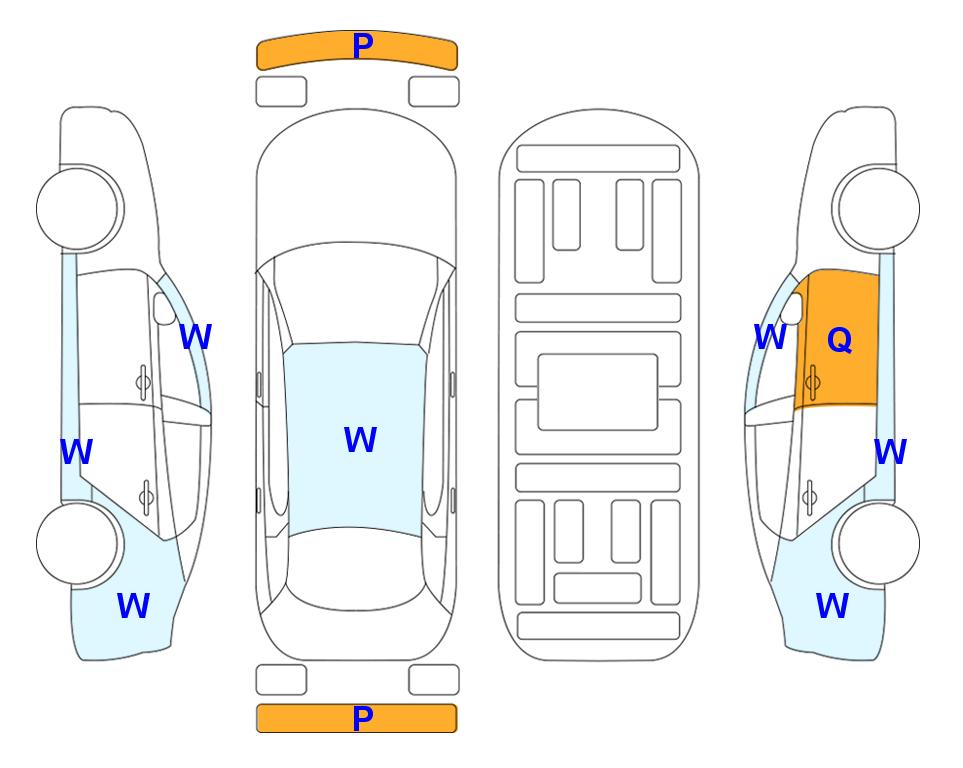 P

W

W

W

W

W

Q

W

W

P