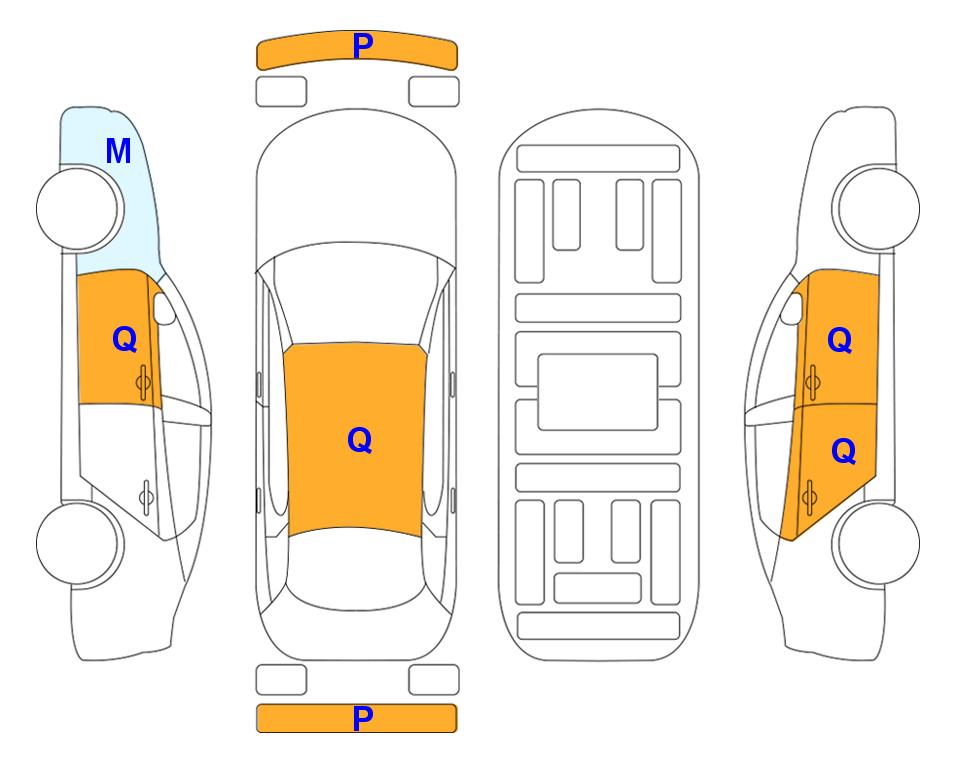 P
M
Q
Q
Q
Q
P