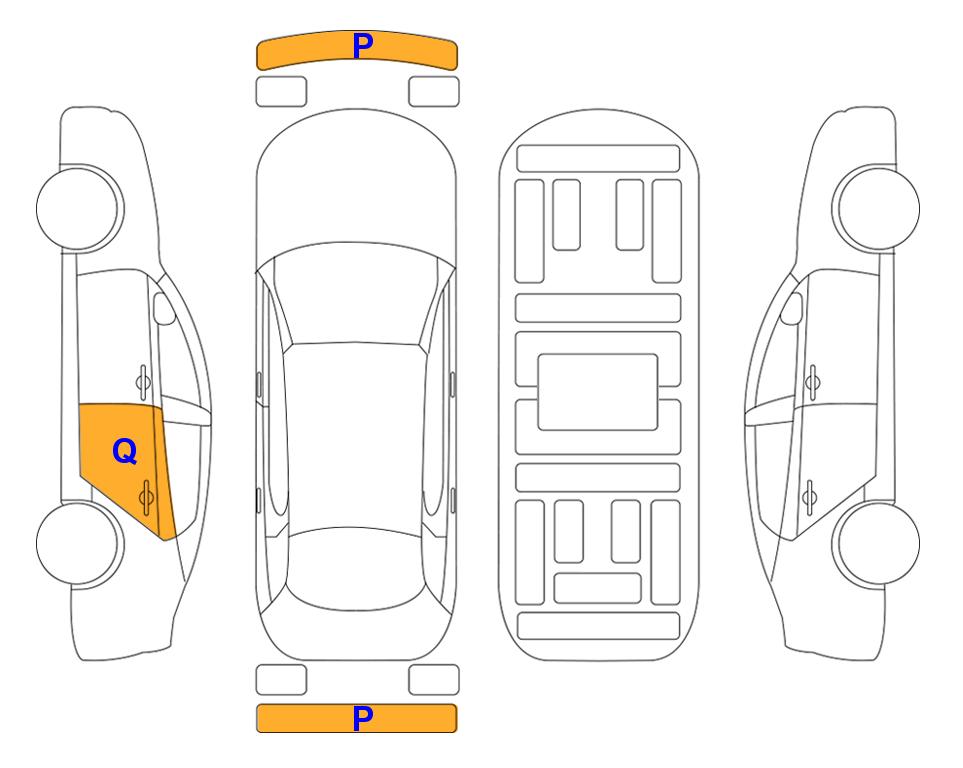 P

Q

P