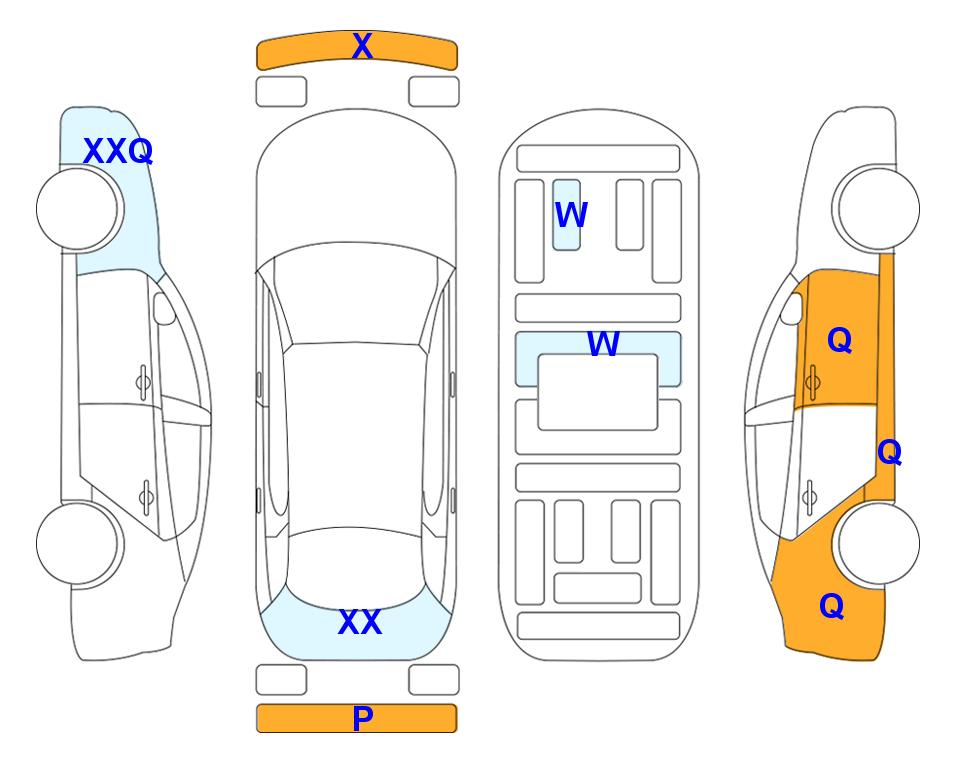 X
XXQ
W
W
Q
Q
Q
XX
P