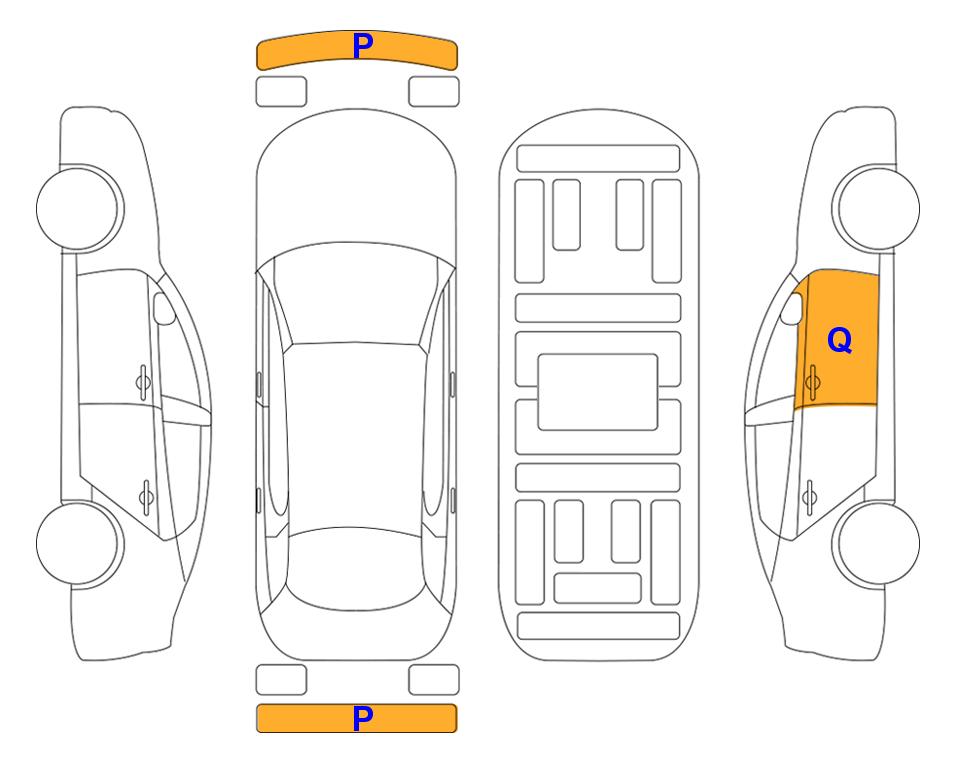 P

Q

P