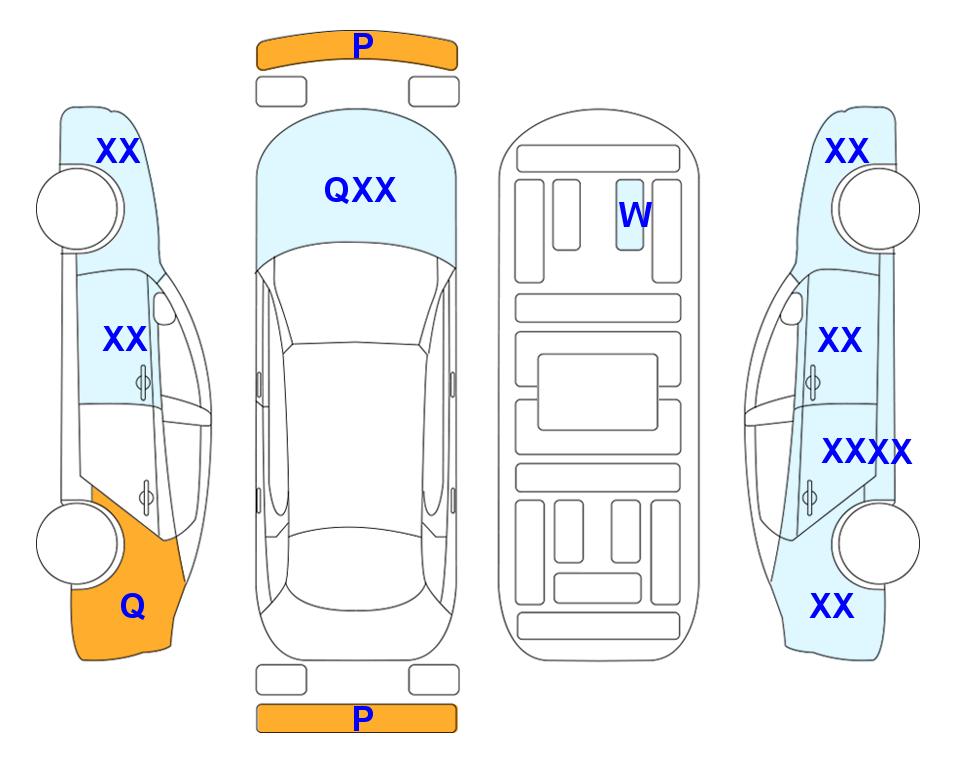 P

XX

QXX

W

XX

XX

XX

XXXX

Q

XX

P