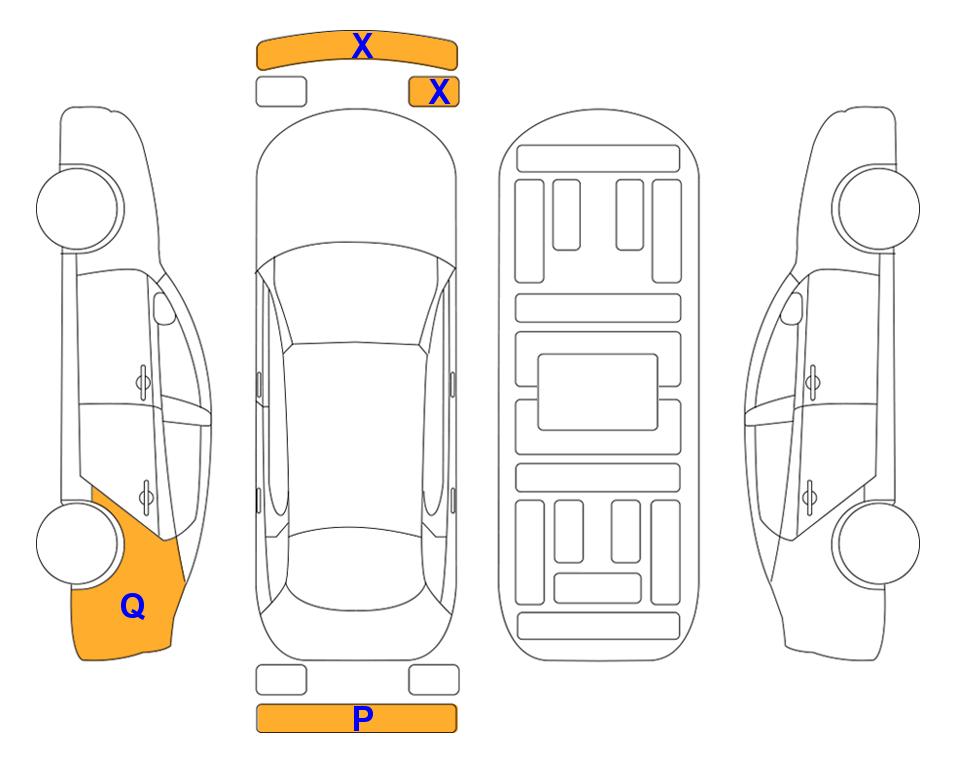 X
X
Q
P